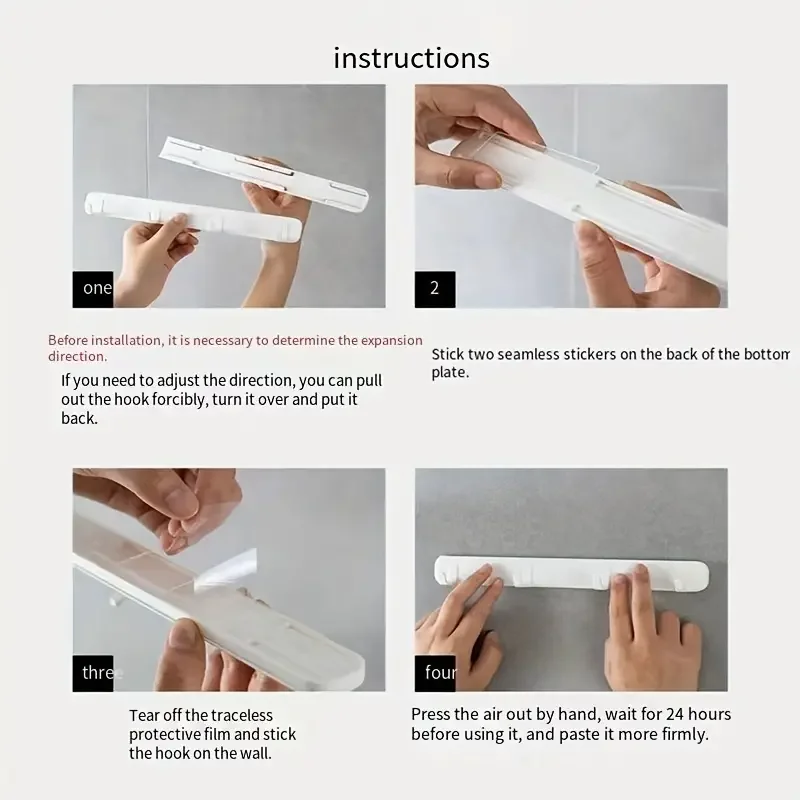 instructions

one

2

Before installation, it is necessary to determine the expansion direction.

If you need to adjust the direction, you can pull out the hook forcibly, turn it over and put it back.

Stick two seamless stickers on the back of the bottom plate.

three

four

Tear off the traceless protective film and stick the hook on the wall.

Press the air out by hand, wait for 24 hours before using it, and paste it more firmly.