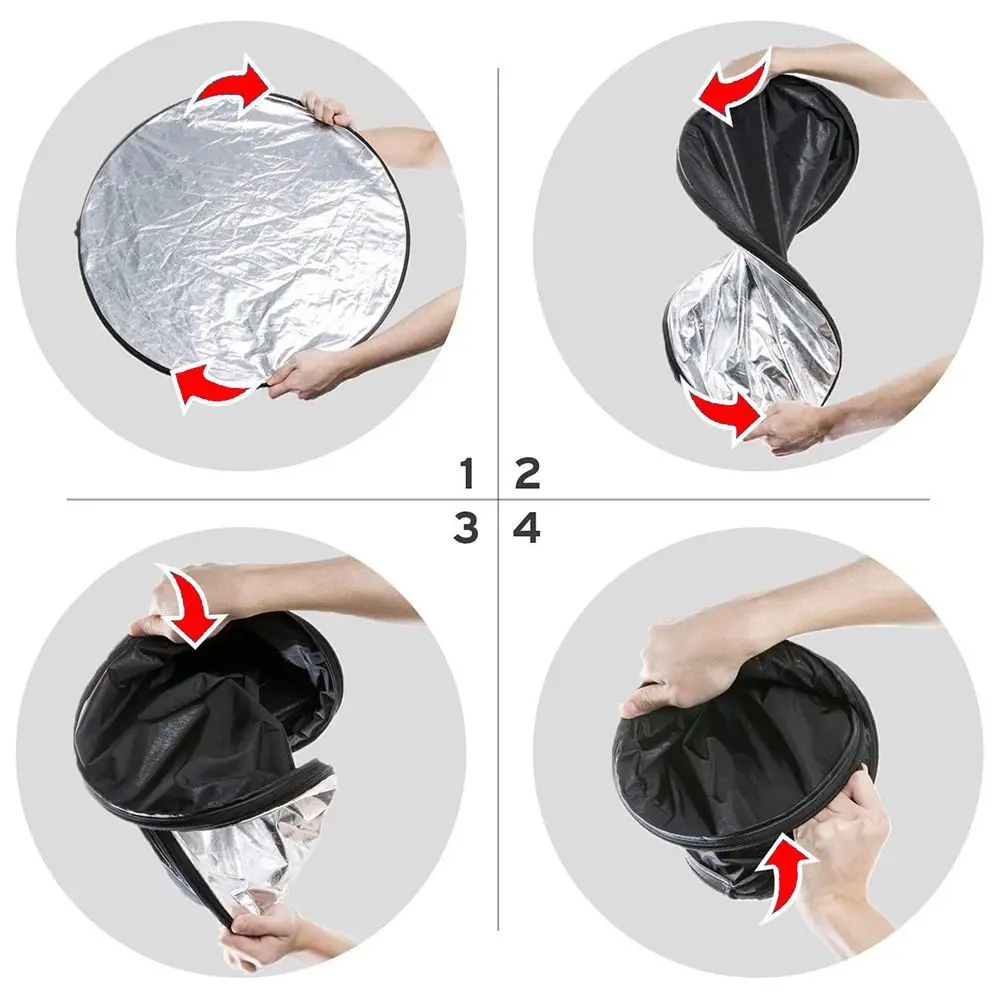 1 2
3 4