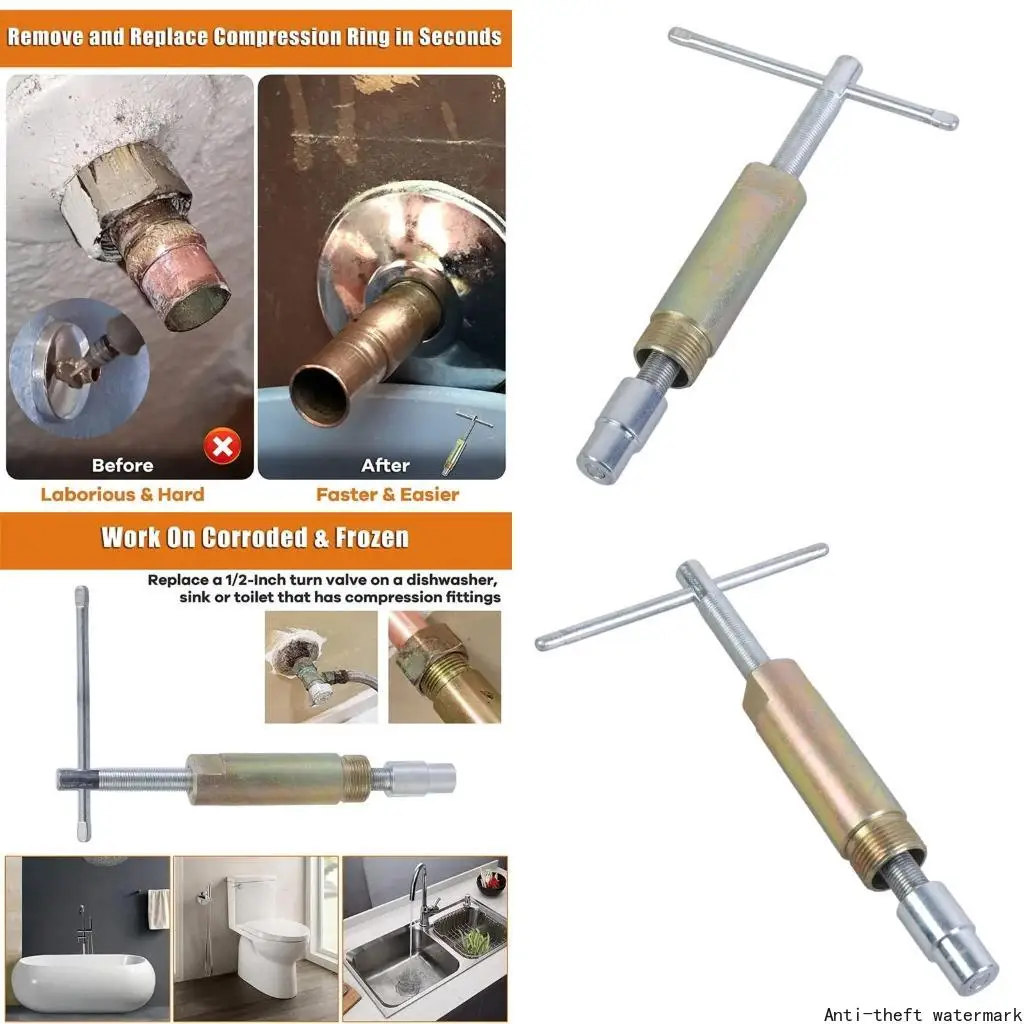 Remove and Replace Compression Ring in Seconds

Before

After

Laborious & Hard

Faster & Easier

Work On Corroded & Frozen

Replace a 1/2-Inch turn valve on a dishwasher, sink or toilet that has compression fittings

Anti-theft watermark