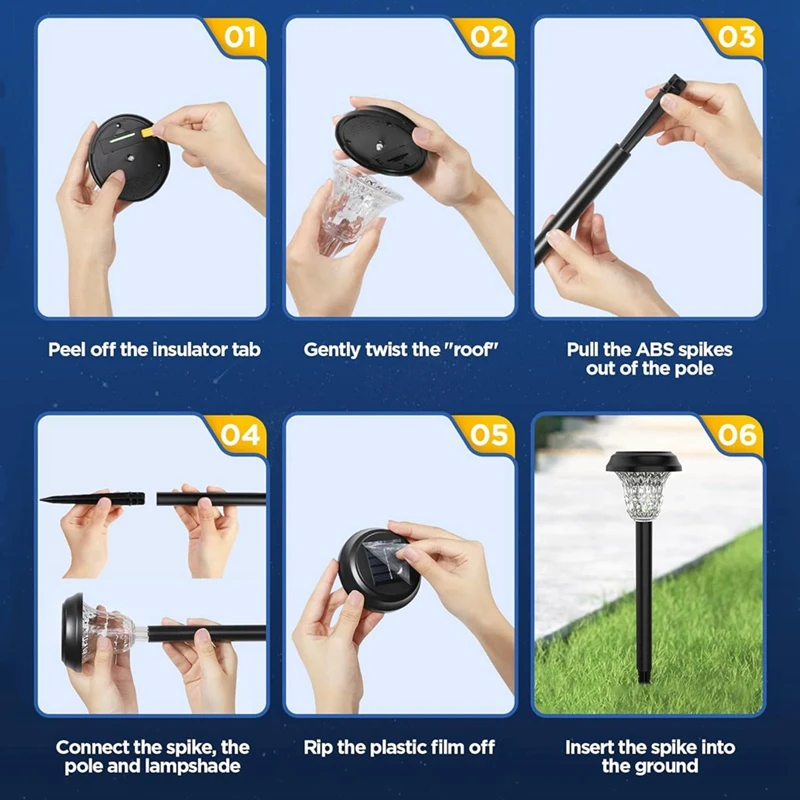 01

Peel off the insulator tab

02

Gently twist the "roof"

03

Pull the ABS spikes out of the pole

04

Connect the spike, the pole and lampshade

05

Rip the plastic film off

06

Insert the spike into the ground