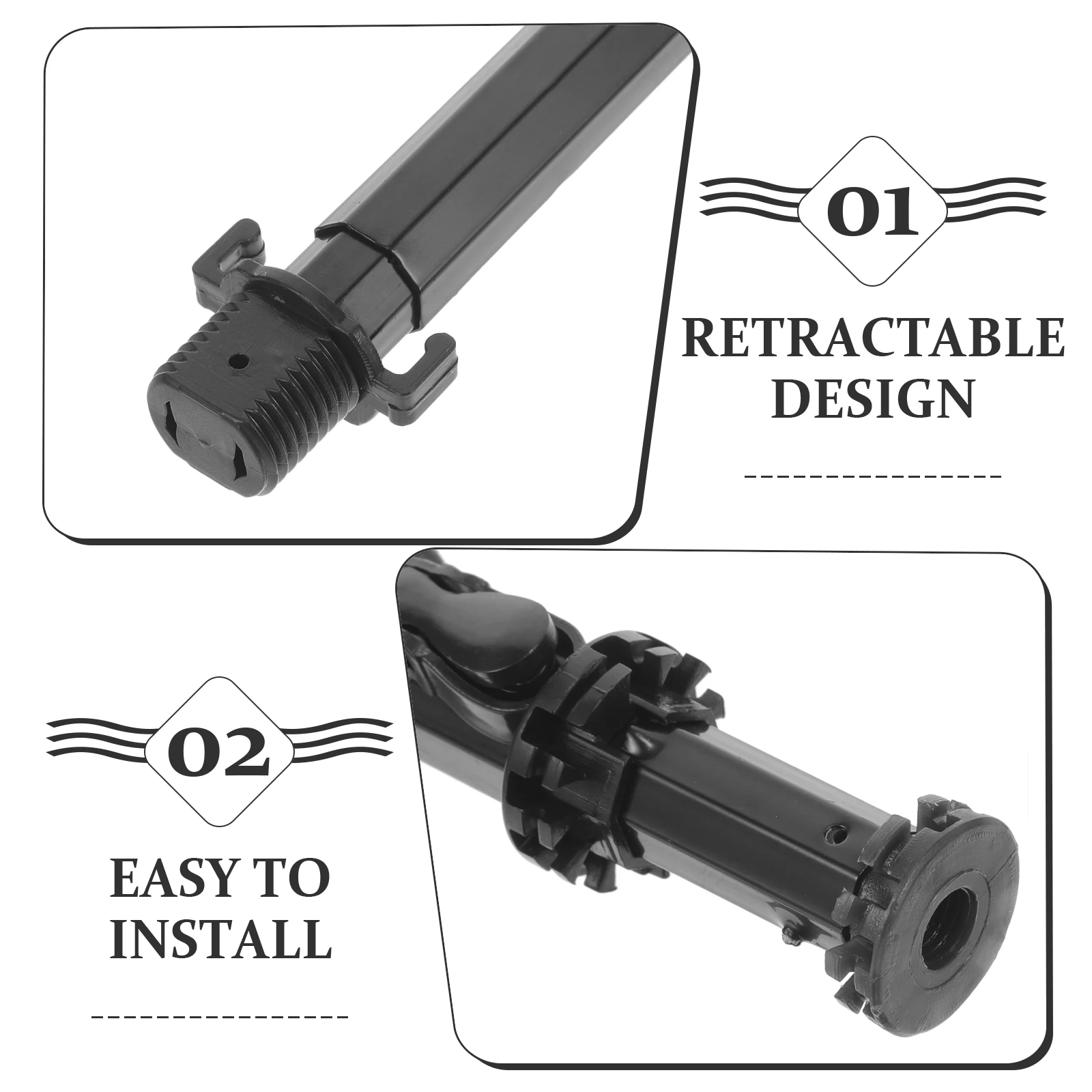 01

RETRACTABLE DESIGN

02

EASY TO INSTALL