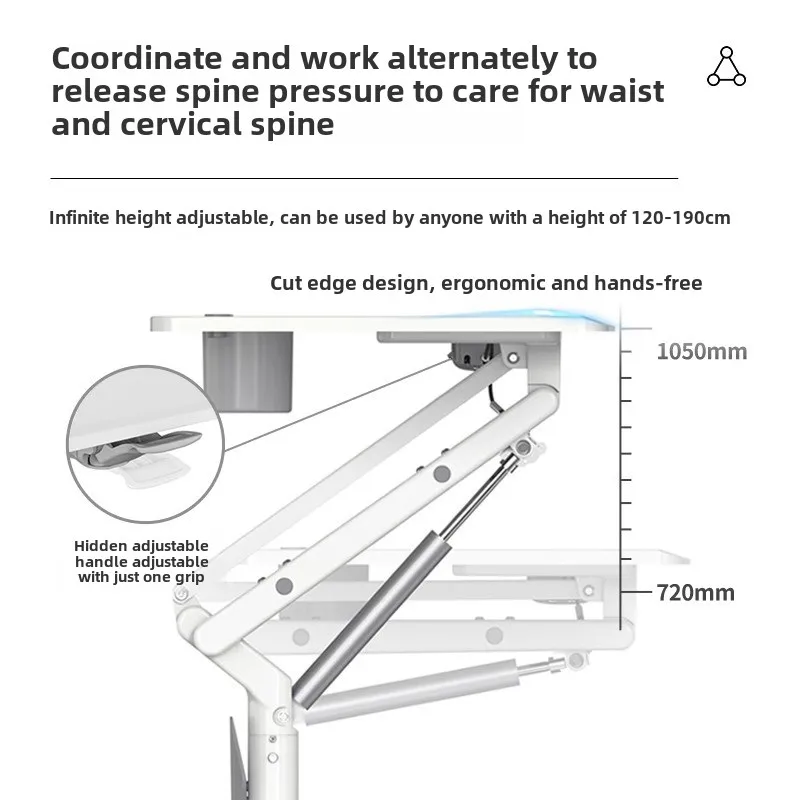 Coordinate and work alternately to release spine pressure to care for waist and cervical spine

Infinite height adjustable, can be used by anyone with a height of 120-190cm

Cut edge design, ergonomic and hands-free

1050mm

Hidden adjustable handle adjustable with just one grip

720mm