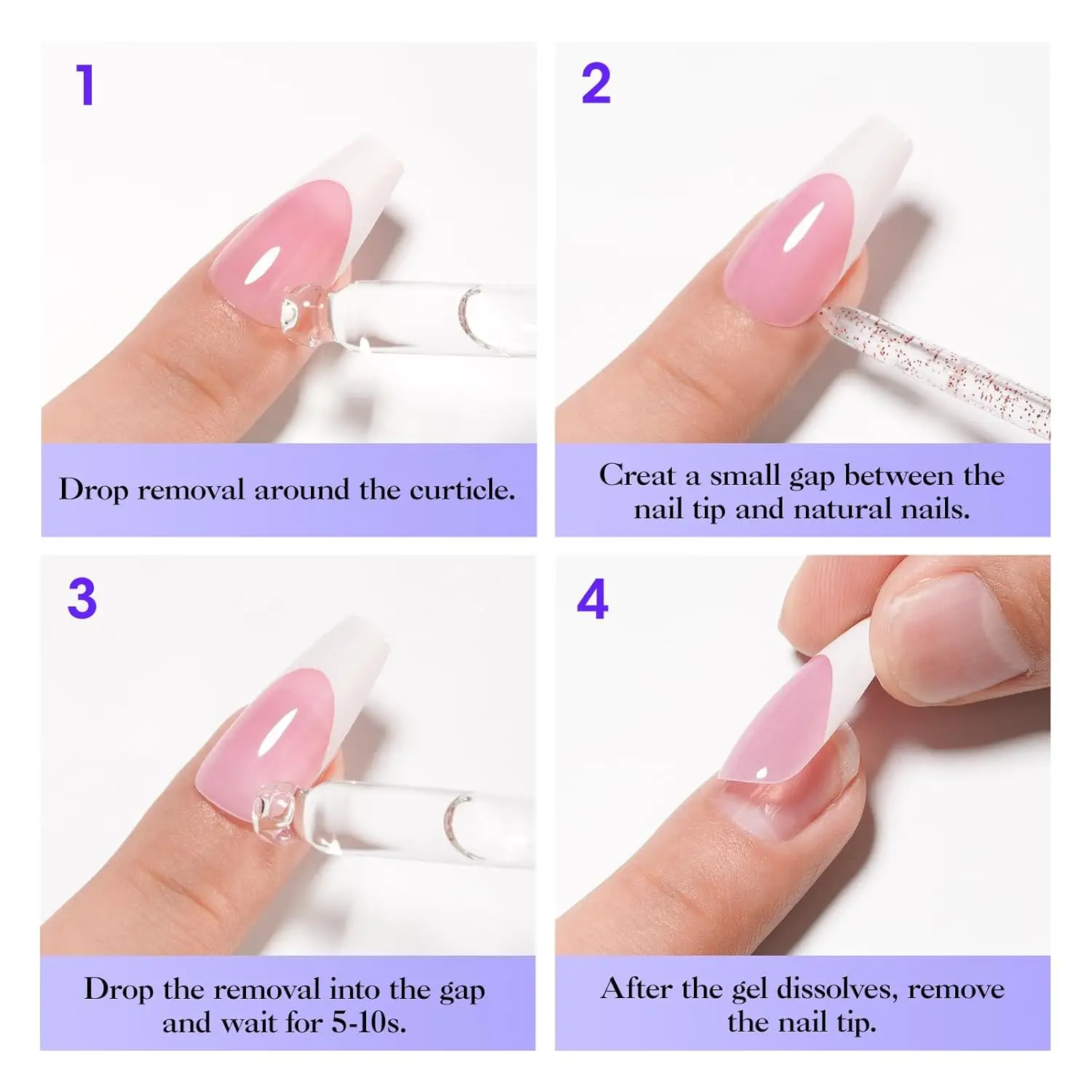 1

Drop removal around the curticle.

2

Creat a small gap between the nail tip and natural nails.

3

Drop the removal into the gap and wait for 5-10s.

4

After the gel dissolves, remove the nail tip.