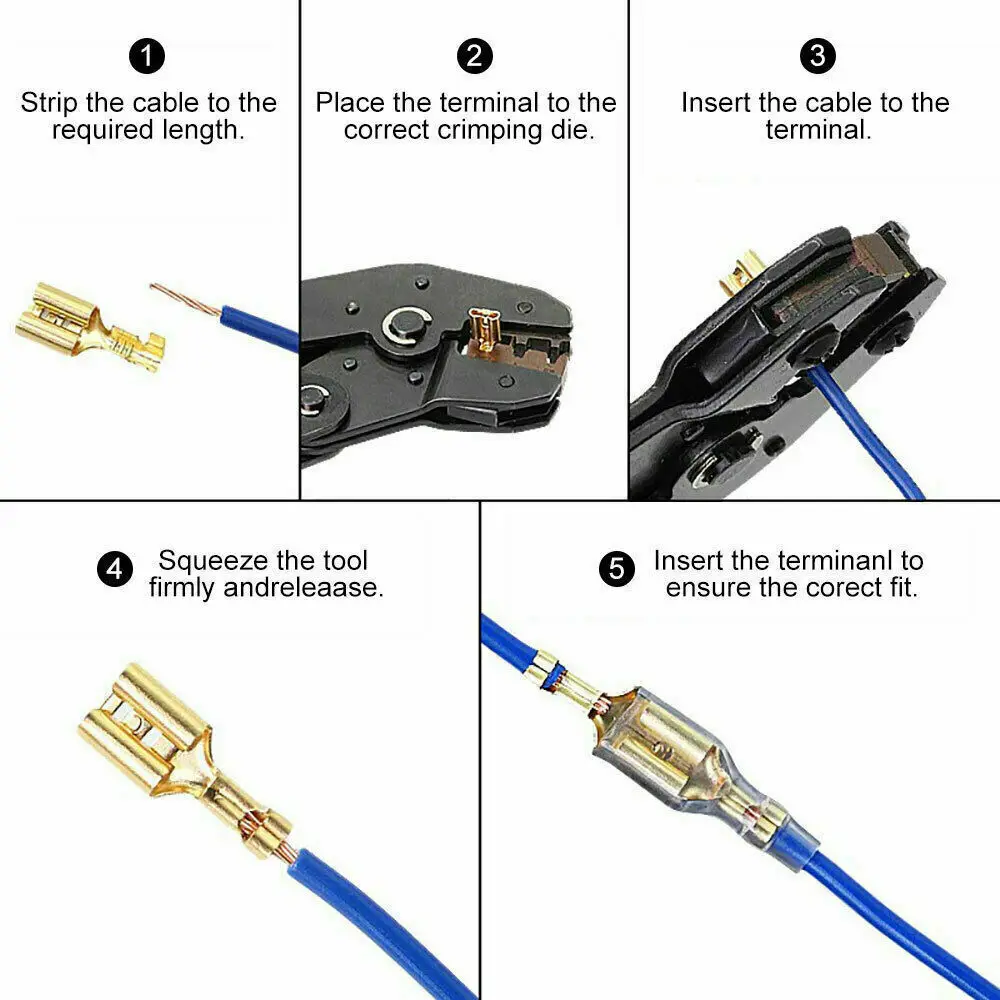 1
Strip the cable to the required length.

2
Place the terminal to the correct crimping die.

3
Insert the cable to the terminal.

4
Squeeze the tool firmly andreleaase.

5
Insert the terminanl to ensure the corect fit.