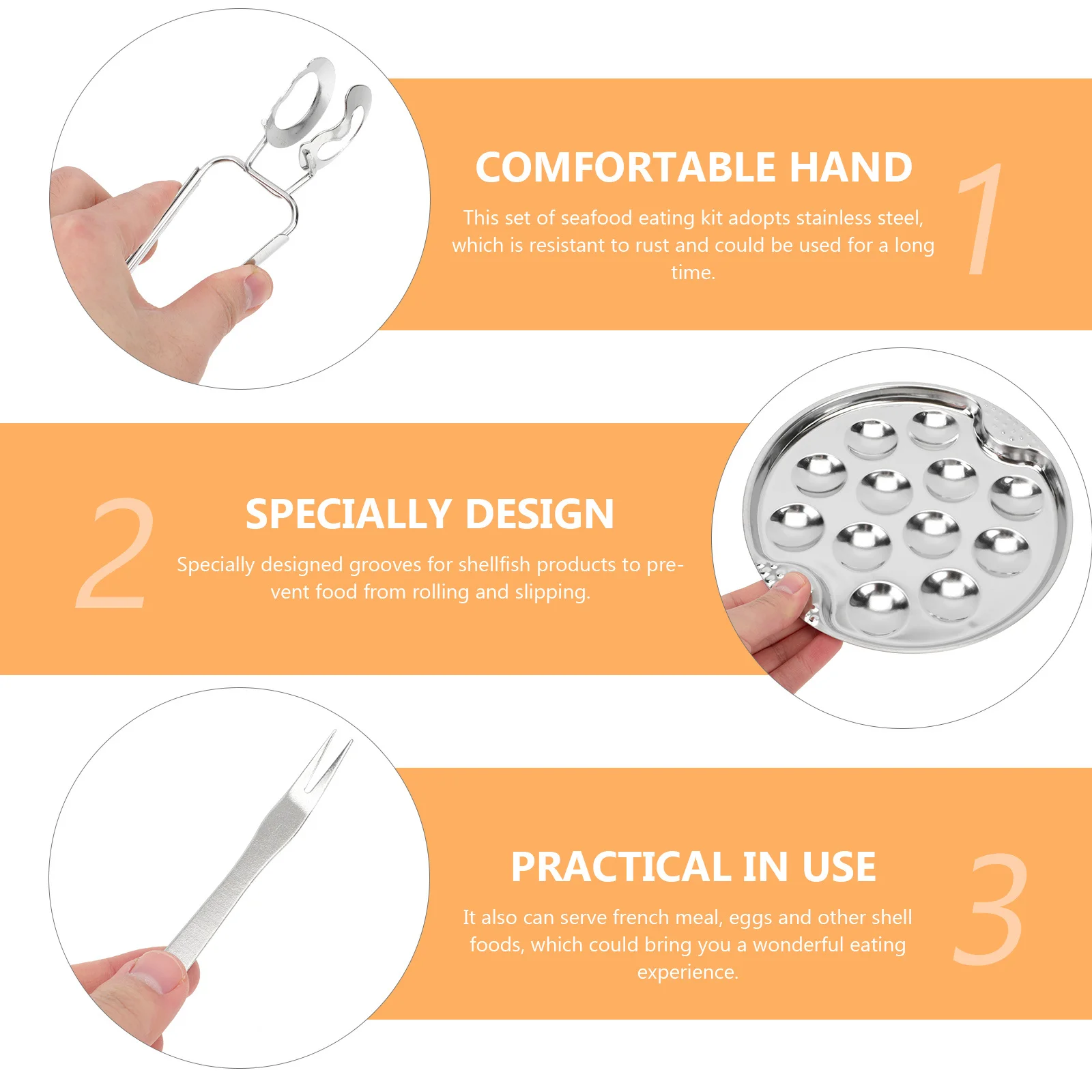 COMFORTABLE HAND

This set of seafood eating kit adopts stainless steel, which is resistant to rust and could be used for a long time.

1

2

SPECIALLY DESIGN

Specially designed grooves for shellfish products to prevent food from rolling and slipping.

PRACTICAL IN USE

It also can serve french meal, eggs and other shell foods, which could bring you a wonderful eating experience.

3