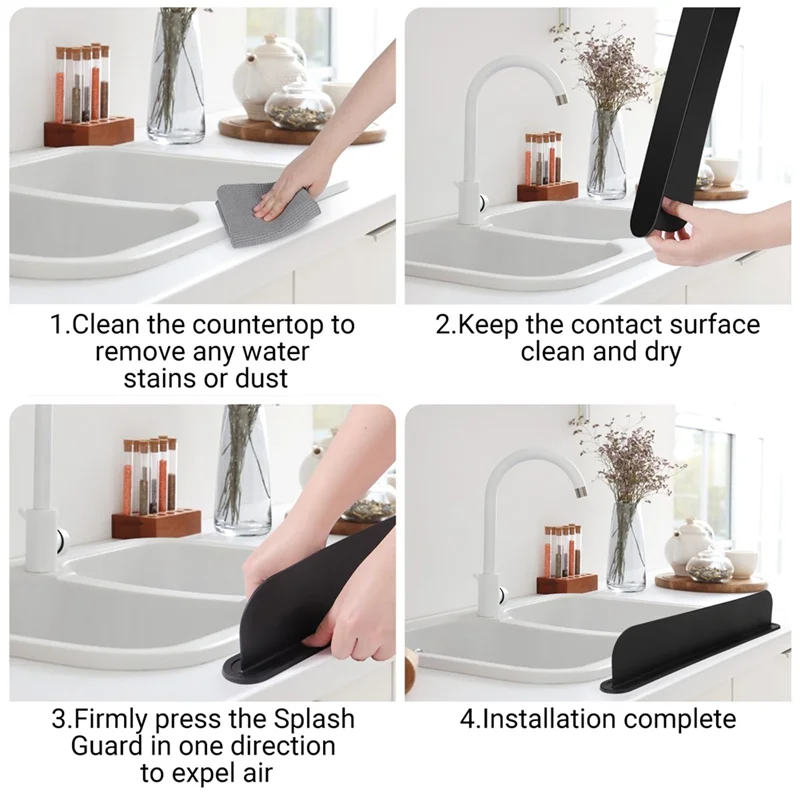 1.Clean the countertop to remove any water stains or dust

2.Keep the contact surface clean and dry

3.Firmly press the Splash Guard in one direction to expel air

4.Installation complete