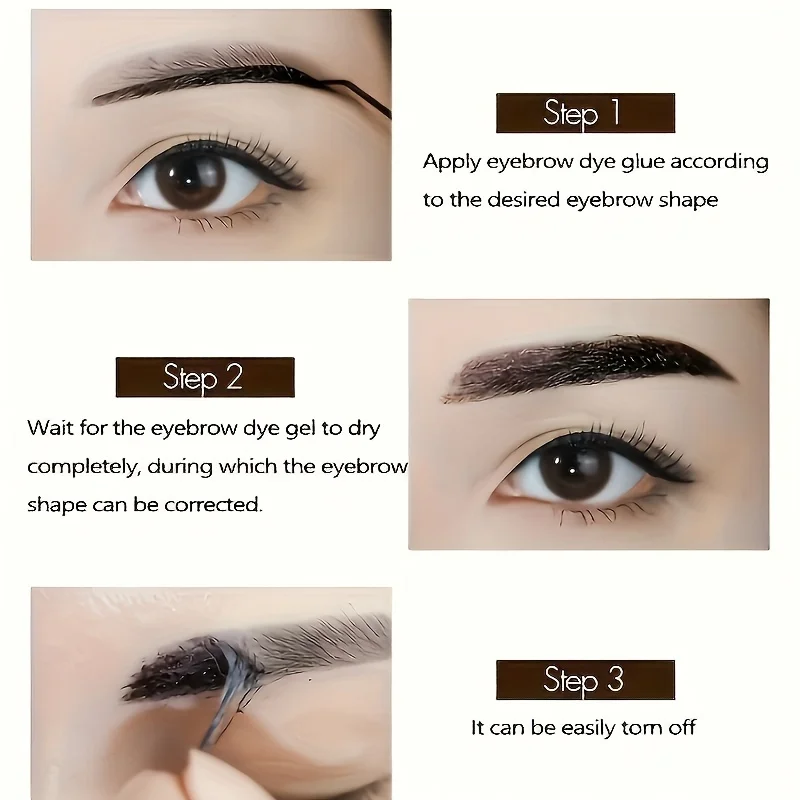 Step 1

Apply eyebrow dye glue according to the desired eyebrow shape

Step 2

Wait for the eyebrow dye gel to dry completely, during which the eyebrow shape can be corrected.

Step 3

It can be easily torn off