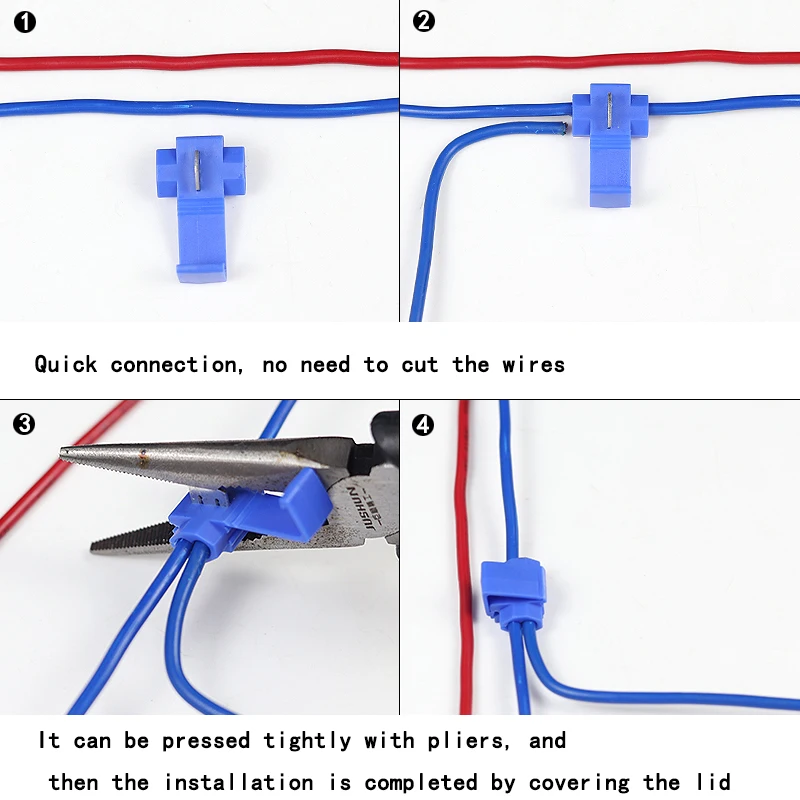 ❶

❷

Quick connection, no need to cut the wires

❸

JUSHUN

❹

It can be pressed tightly with pliers, and then the installation is completed by covering the lid