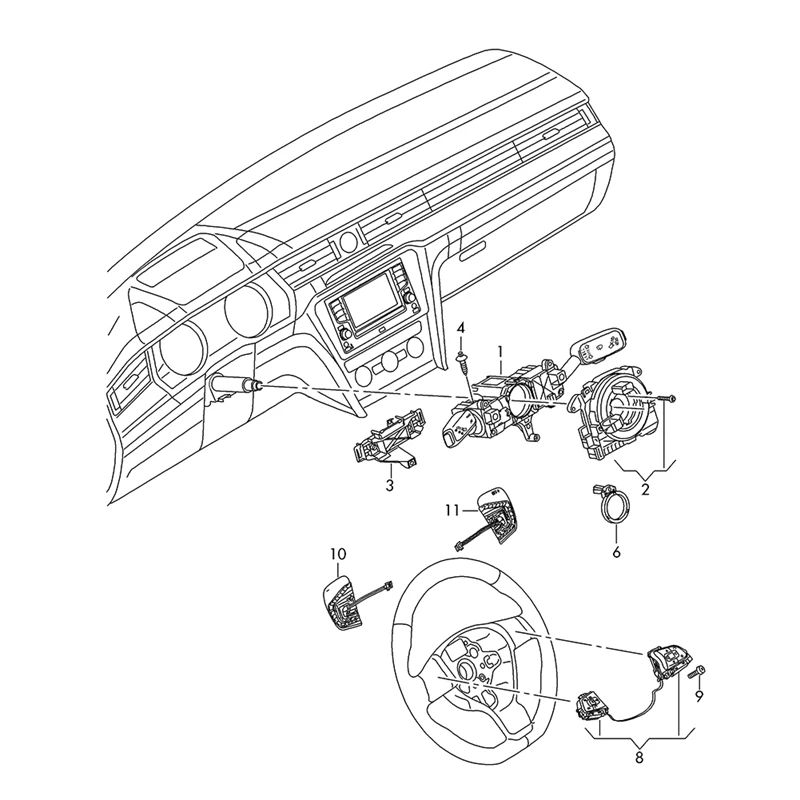 4
1
3
2
11
6
10
9
8