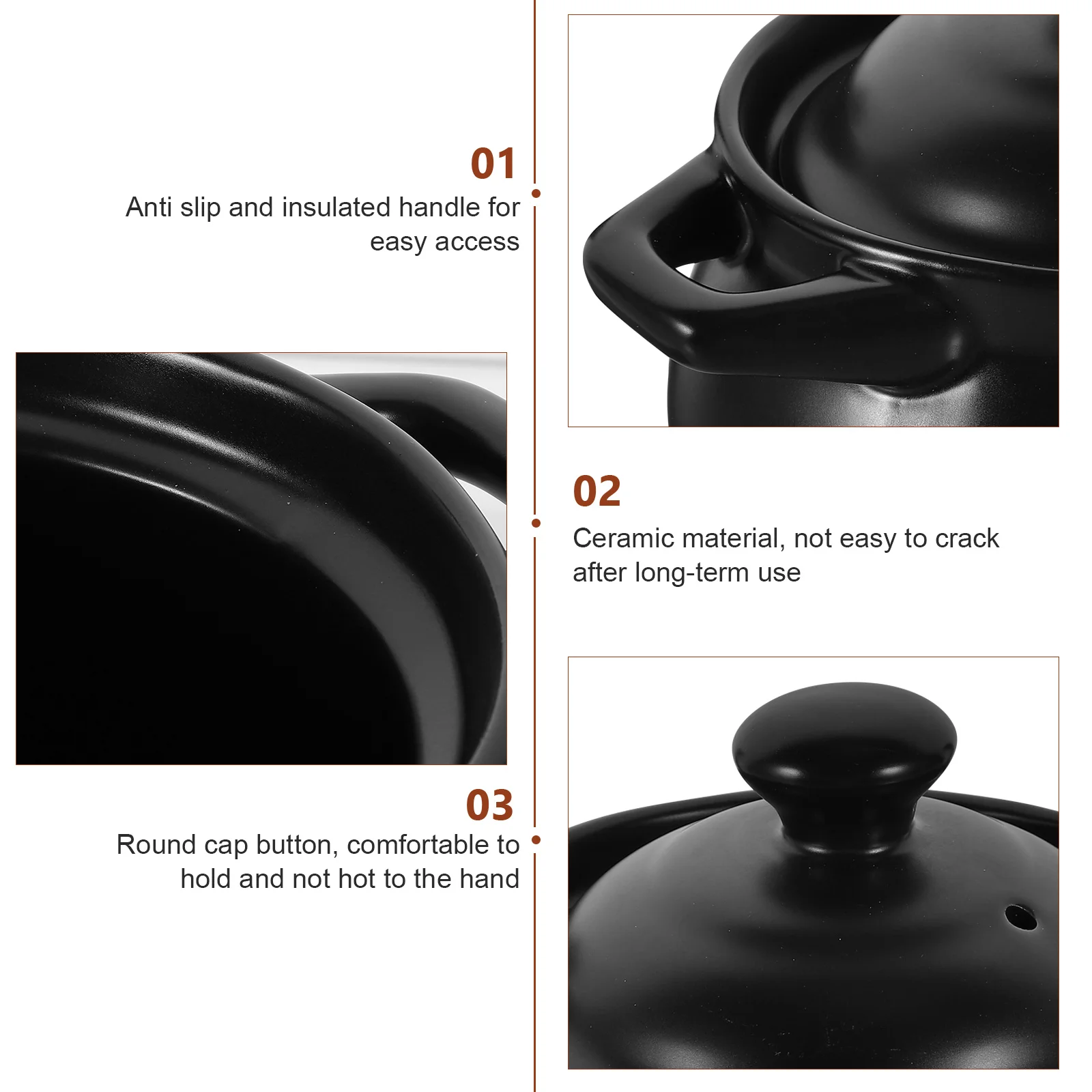 01
Anti slip and insulated handle for easy access

02
Ceramic material, not easy to crack after long-term use

03
Round cap button, comfortable to hold and not hot to the hand