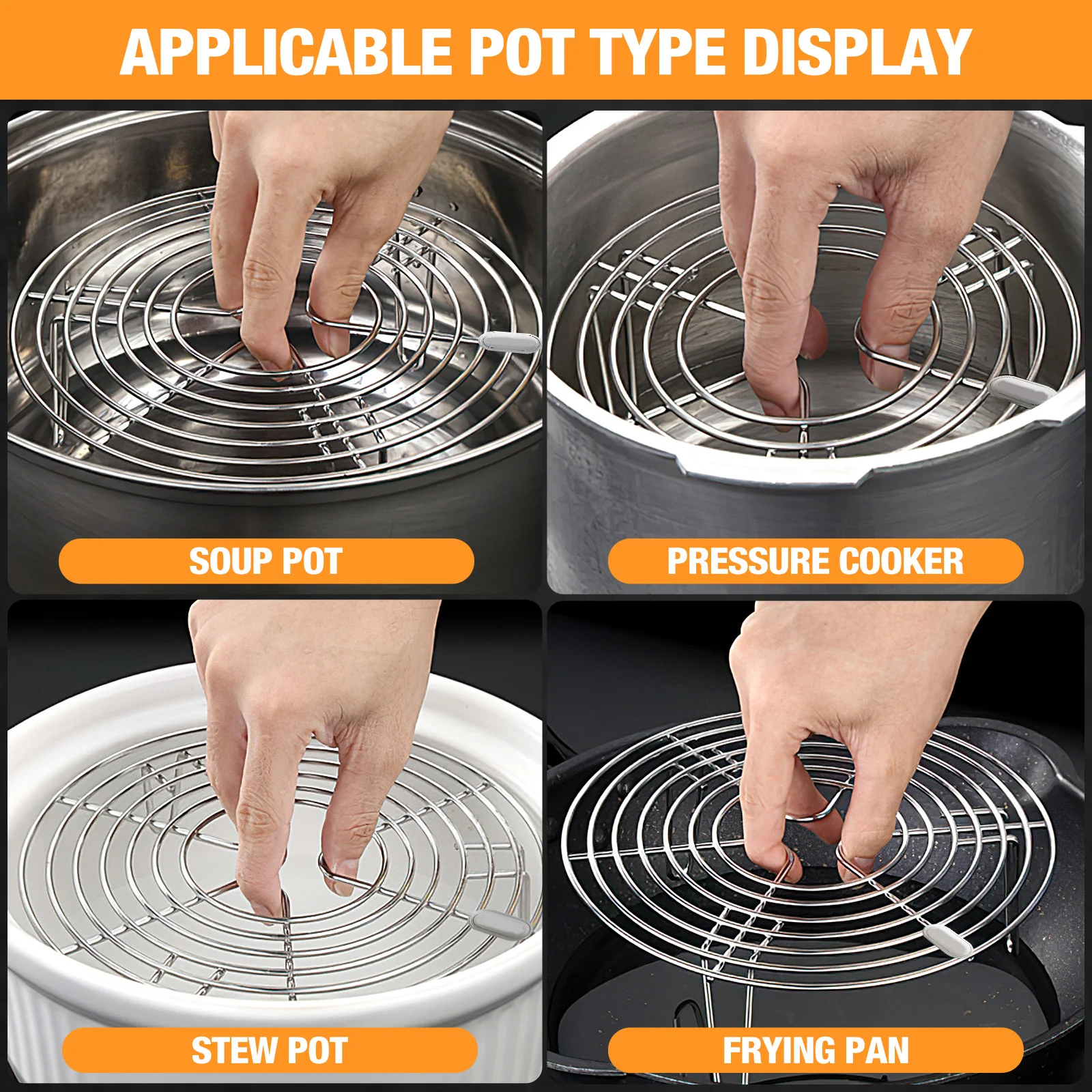 APPLICABLE POT TYPE DISPLAY

SOUP POT

PRESSURE COOKER

STEW POT

FRYING PAN