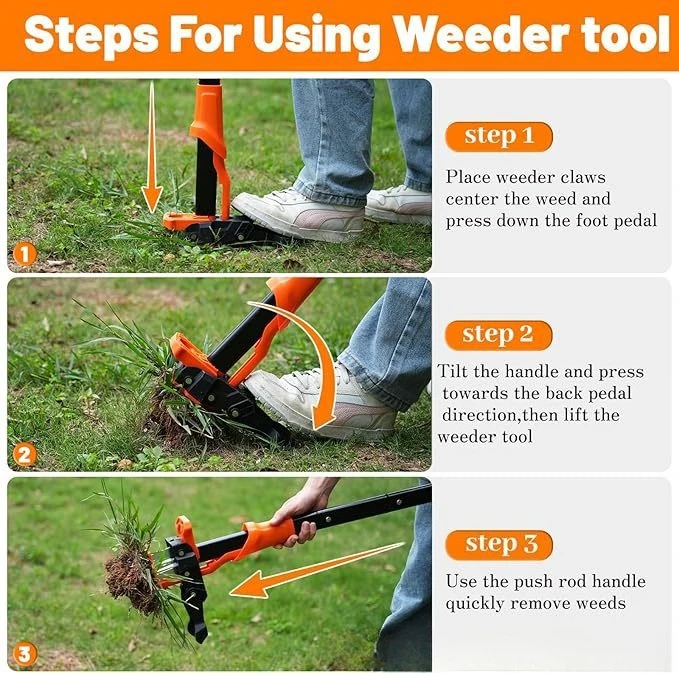 Steps For Using Weeder tool

1

step 1

Place weeder claws center the weed and press down the foot pedal

2

step 2

Tilt the handle and press towards the back pedal direction,then lift the weeder tool

3

step 3

Use the push rod handle quickly remove weeds