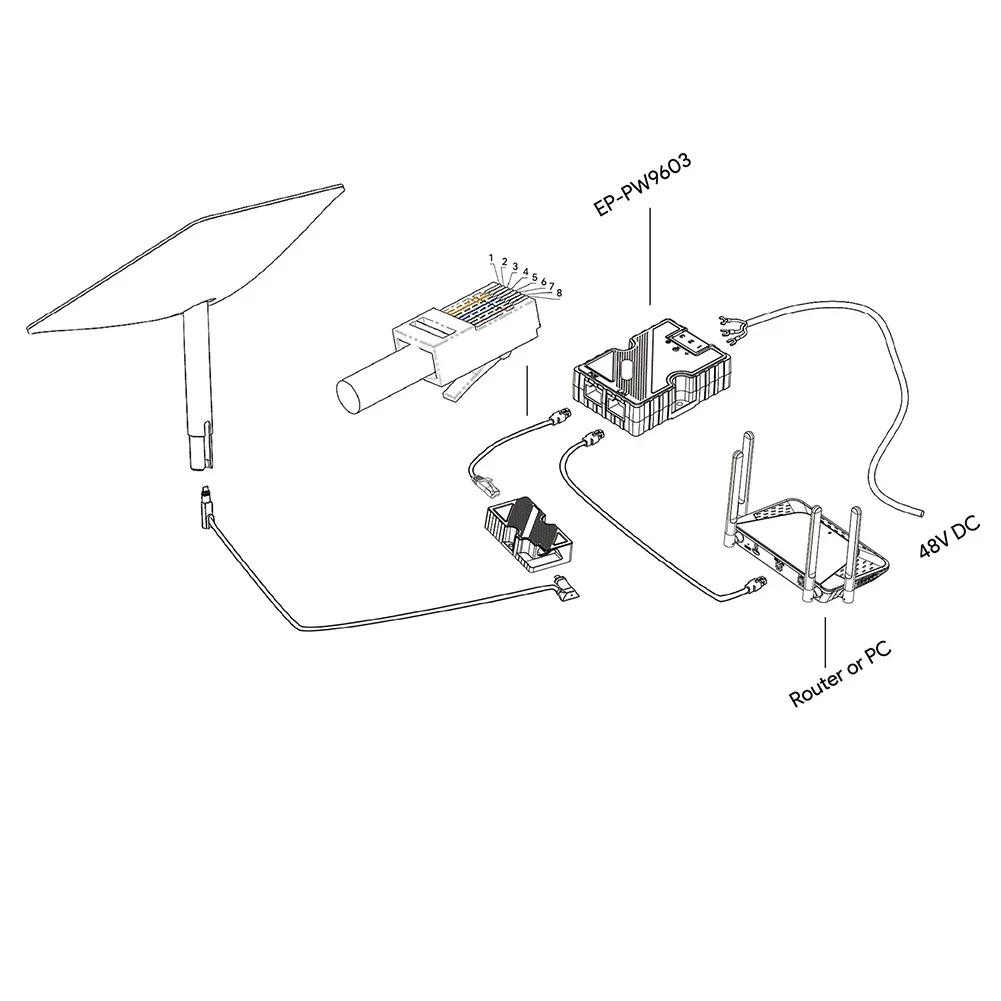 EP-PW9603

1 2 3 4 5 6 7 8

48V DC

Router or PC