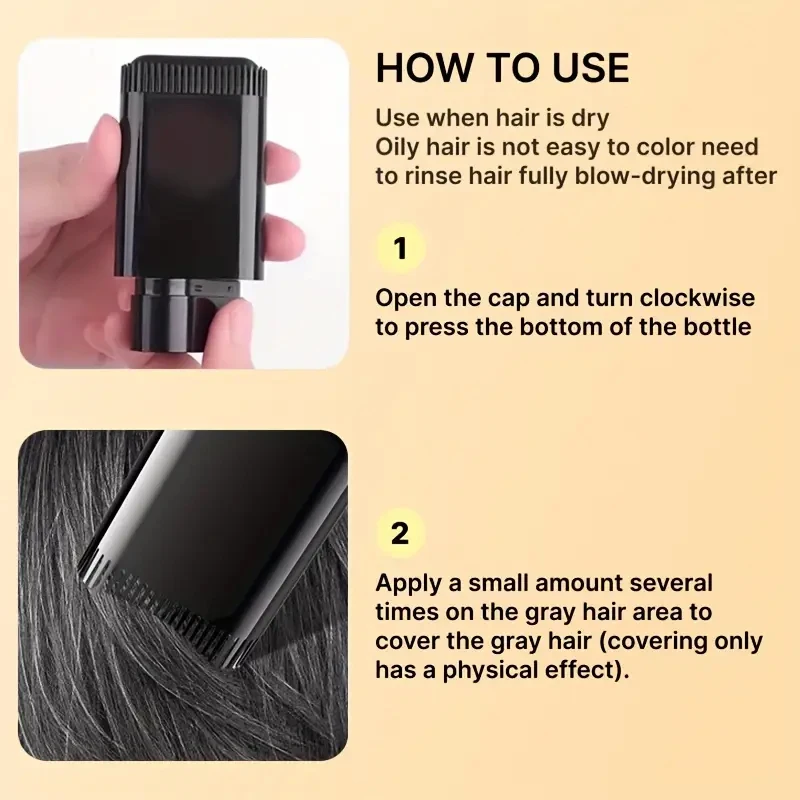 HOW TO USE

Use when hair is dry
Oily hair is not easy to color need to rinse hair fully blow-drying after

1

Open the cap and turn clockwise to press the bottom of the bottle

2

Apply a small amount several times on the gray hair area to cover the gray hair (covering only has a physical effect).