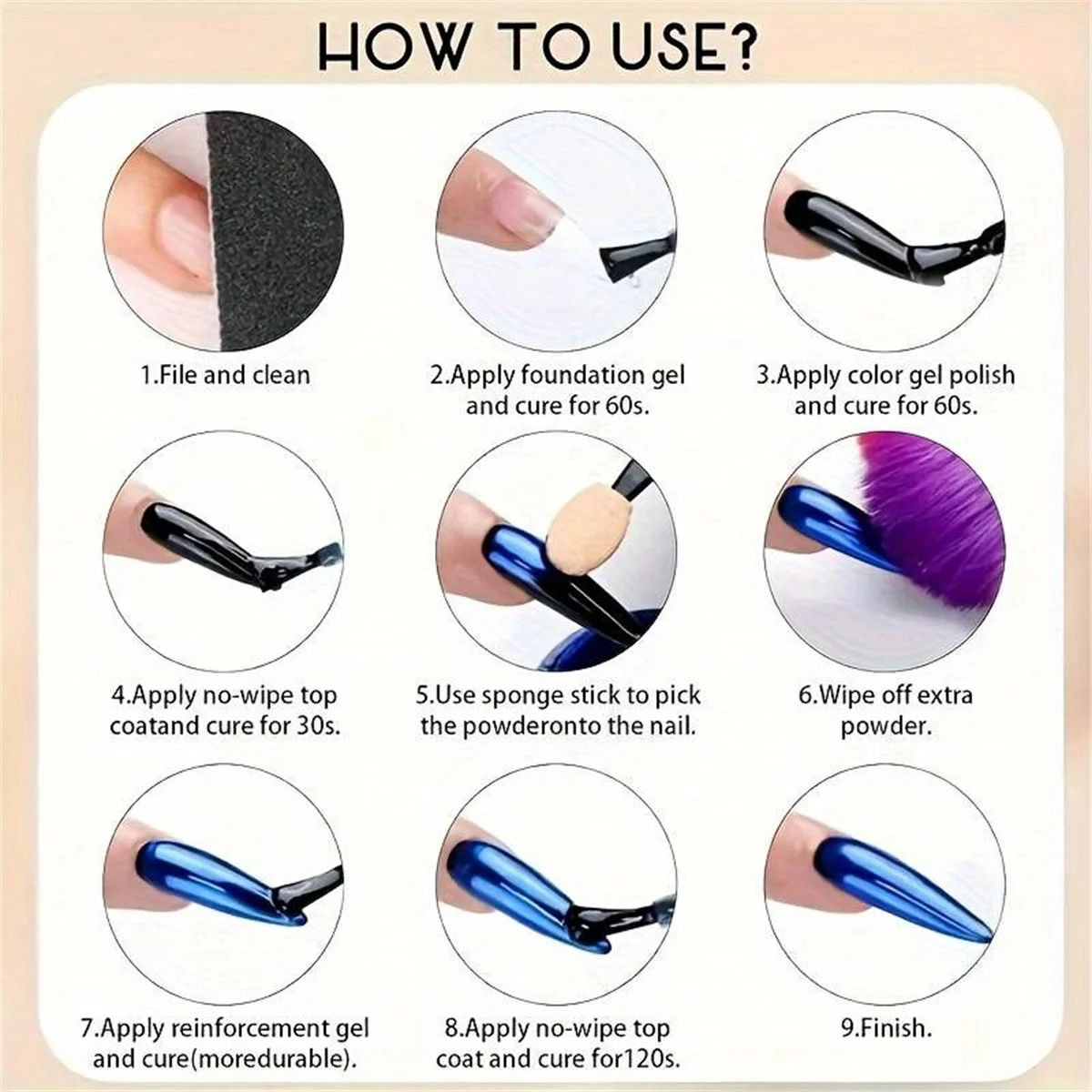 HOW TO USE?

1.File and clean

2.Apply foundation gel and cure for 60s.

3.Apply color gel polish and cure for 60s.

4.Apply no-wipe top coatand cure for 30s.

5.Use sponge stick to pick the powderonto the nail.

6.Wipe off extra powder.

7.Apply reinforcement gel and cure(moredurable).

8.Apply no-wipe top coat and cure for120s.

9.Finish.