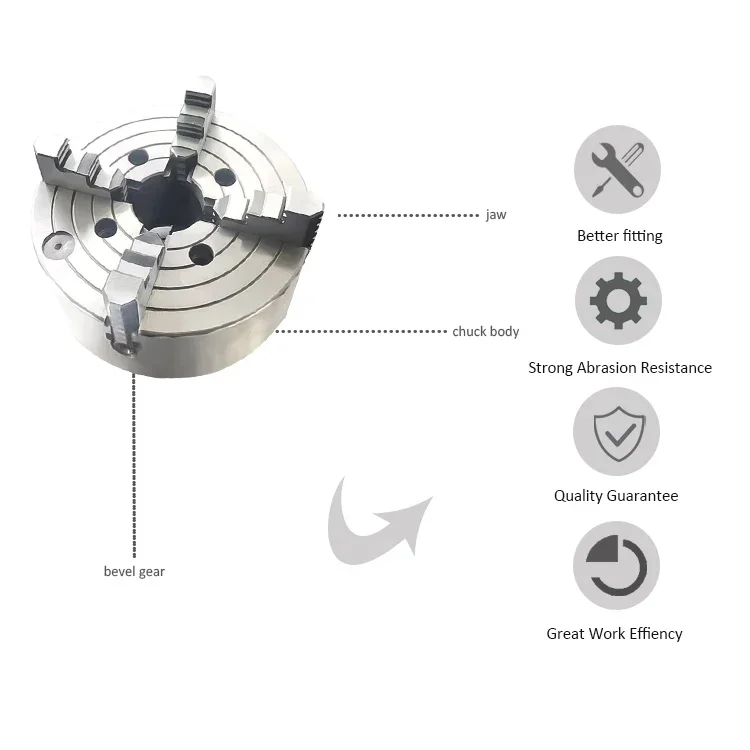 jaw

chuck body

bevel gear

Better fitting

Strong Abrasion Resistance

Quality Guarantee

Great Work Effiency