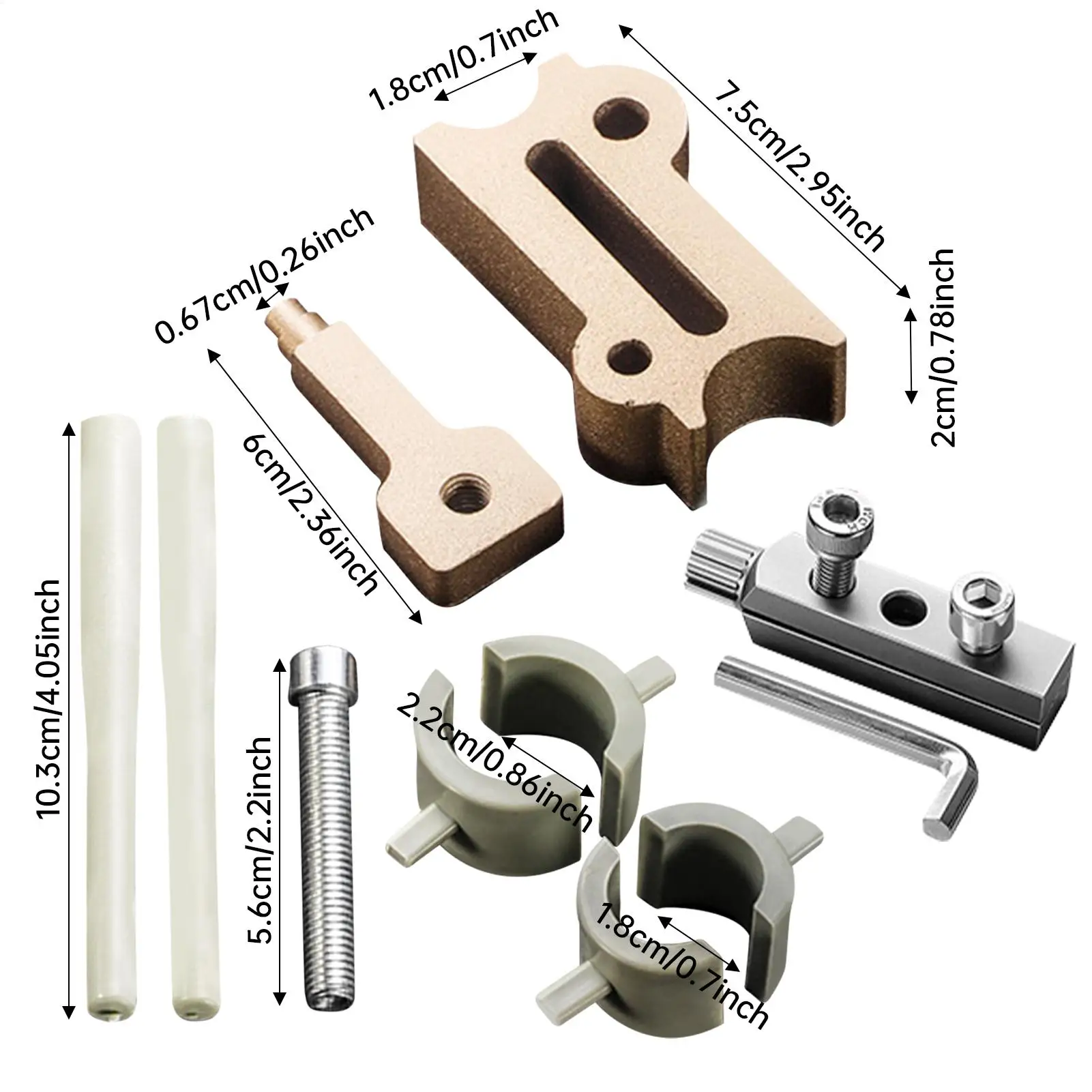 1.8cm/0.7inch

7.5cm/2.95inch

0.67cm/0.26inch

2cm/0.78inch

6cm/2.36inch

10.3cm/4.05inch

5.6cm/2.2inch

2.2cm/0.86inch

1.8cm/0.7inch