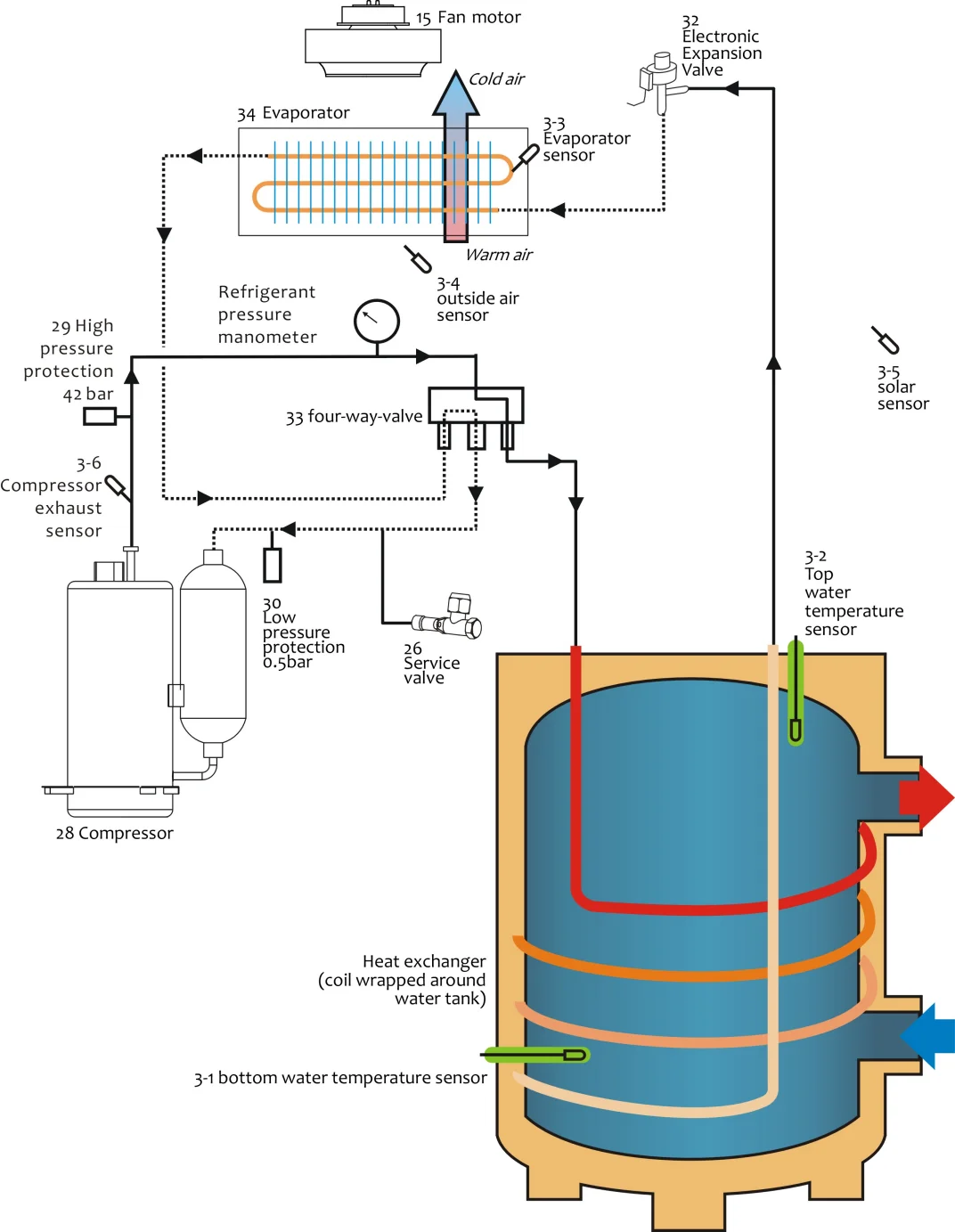 15 Fan motor

32
Electronic
Expansion
Valve

Cold air

34 Evaporator

3-3
Evaporator
sensor

Warm air

3-4
outside air
sensor

Refrigerant
pressure
manometer

29 High
pressure
protection
42 bar

3-5
solar
sensor

33 four-way-valve

3-6
Compressor
exhaust
sensor

30
Low
pressure
protection
0.5bar

26
Service
valve

3-2
Top
water
temperature
sensor

28 Compressor

Heat exchanger
(coil wrapped around
water tank)

3-1 bottom water temperature sensor