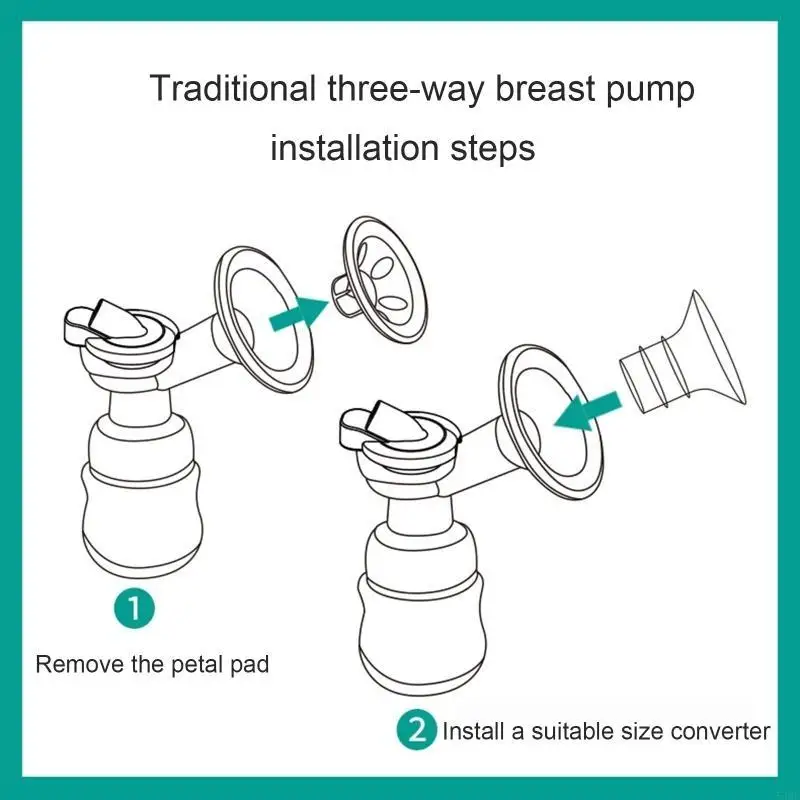 Traditional three-way breast pump installation steps

1

Remove the petal pad

2 Install a suitable size converter