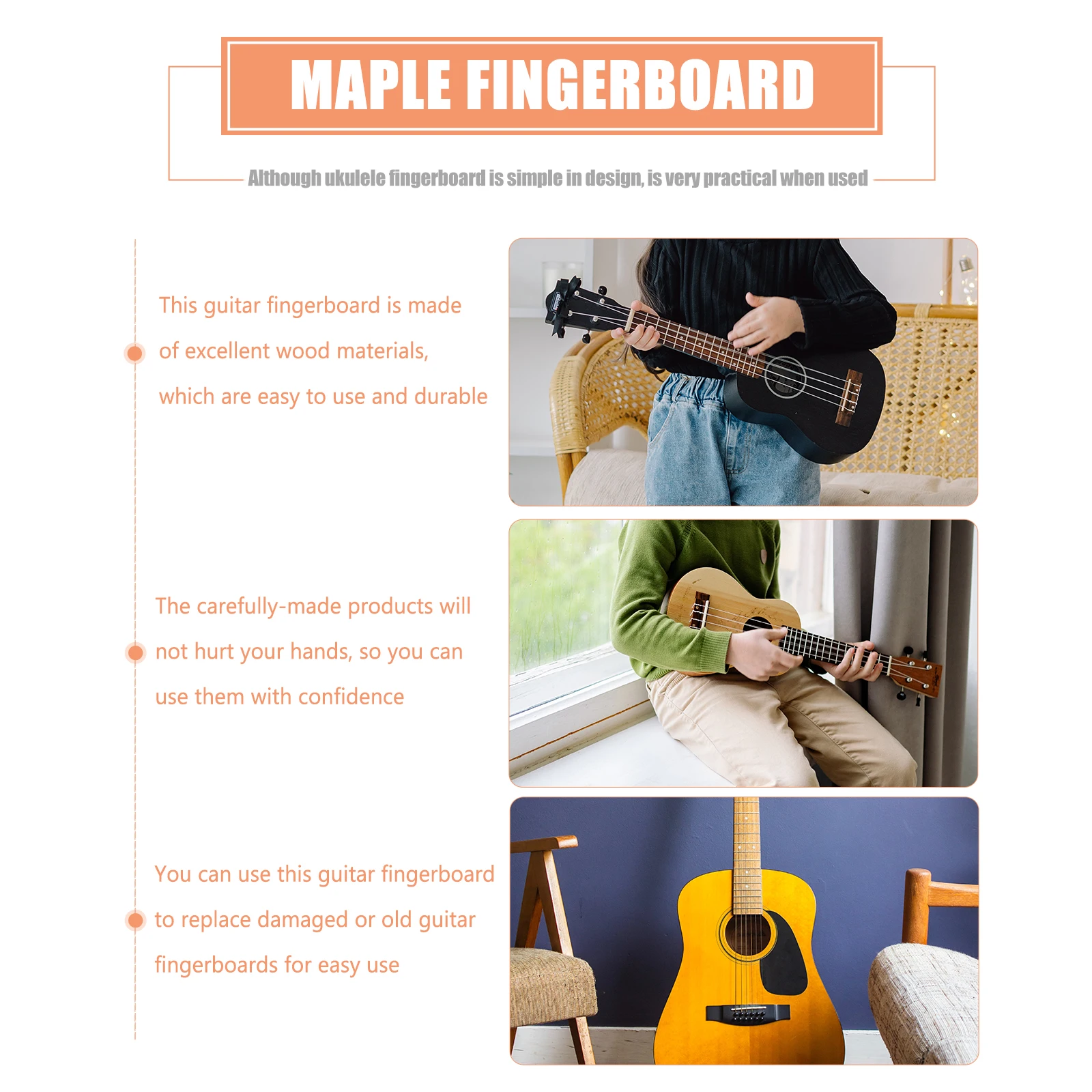 MAPLE FINGERBOARD

Although ukulele fingerboard is simple in design, is very practical when used

This guitar fingerboard is made of excellent wood materials, which are easy to use and durable

The carefully-made products will not hurt your hands, so you can use them with confidence

You can use this guitar fingerboard to replace damaged or old guitar fingerboards for easy use