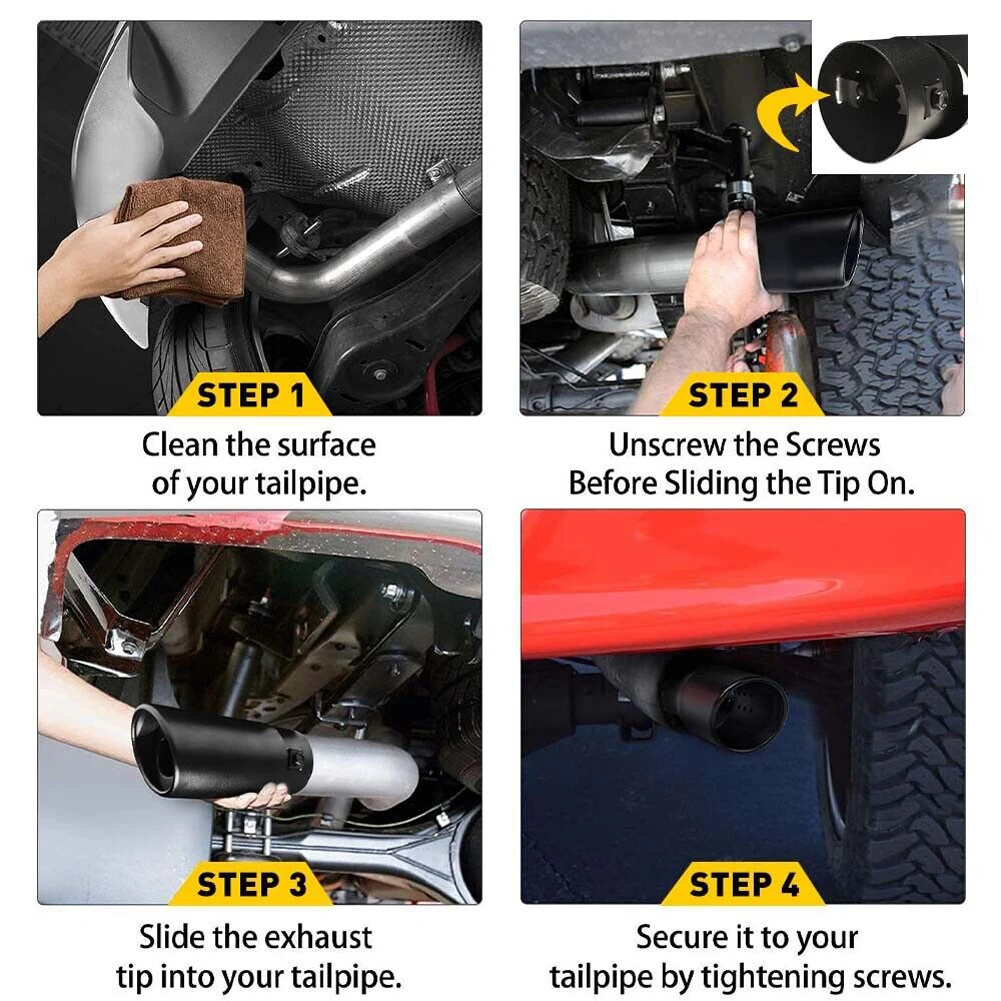 STEP 1
Clean the surface of your tailpipe.

STEP 2
Unscrew the Screws Before Sliding the Tip On.

STEP 3
Slide the exhaust tip into your tailpipe.

STEP 4
Secure it to your tailpipe by tightening screws.