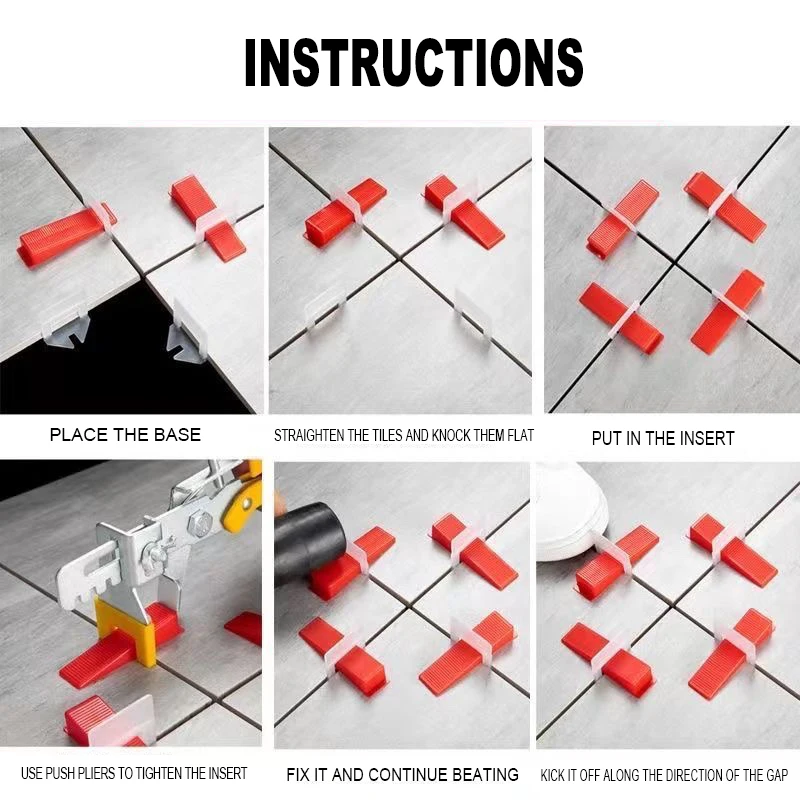 INSTRUCTIONS

PLACE THE BASE

STRAIGHTEN THE TILES AND KNOCK THEM FLAT

PUT IN THE INSERT

USE PUSH PLIERS TO TIGHTEN THE INSERT

FIX IT AND CONTINUE BEATING

KICK IT OFF ALONG THE DIRECTION OF THE GAP