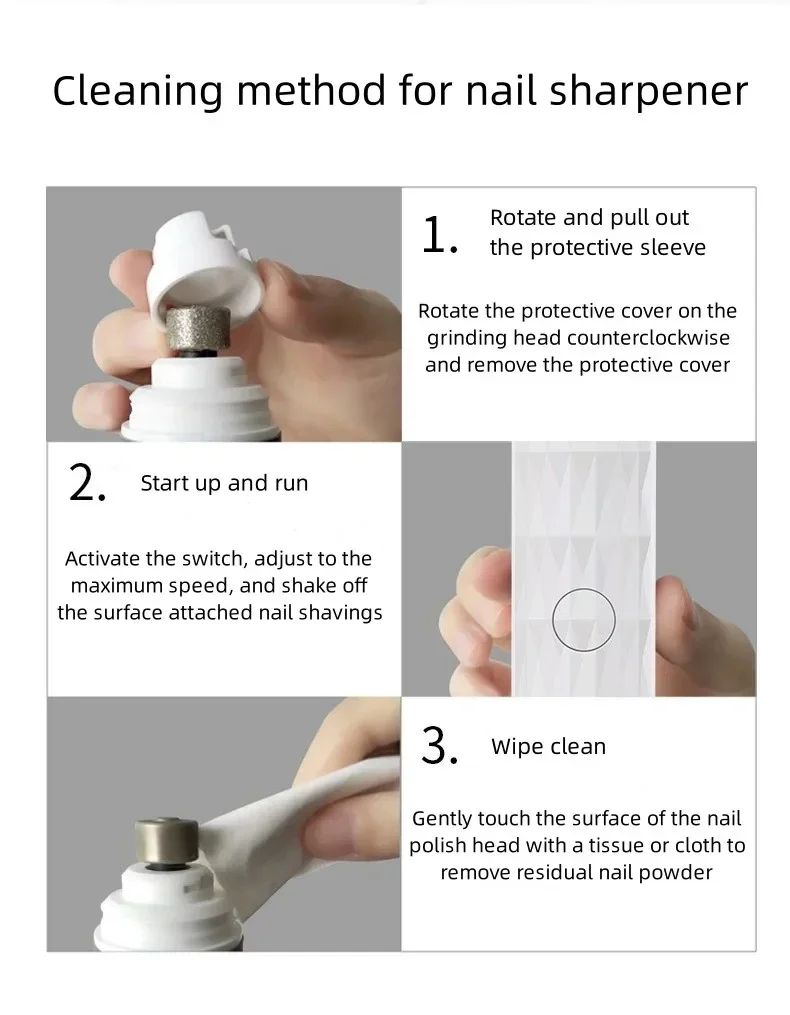 Cleaning method for nail sharpener

1. Rotate and pull out the protective sleeve

Rotate the protective cover on the grinding head counterclockwise and remove the protective cover

2. Start up and run

Activate the switch, adjust to the maximum speed, and shake off the surface attached nail shavings

3. Wipe clean

Gently touch the surface of the nail polish head with a tissue or cloth to remove residual nail powder