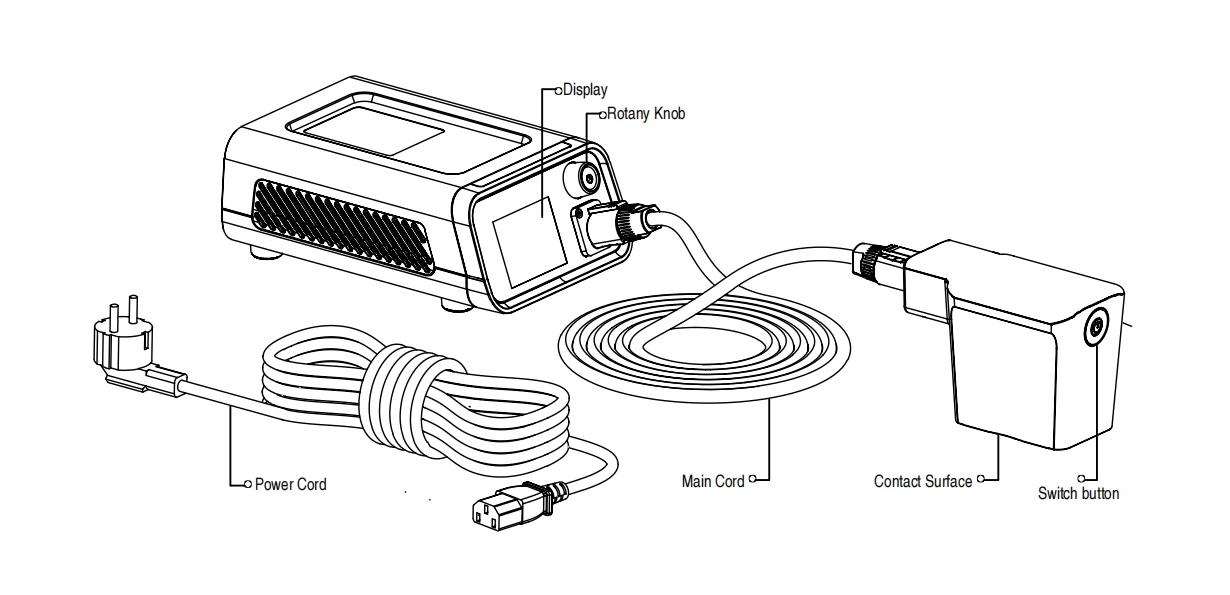 Display
Rotany Knob
Power Cord
Main Cord
Contact Surface
Switch button