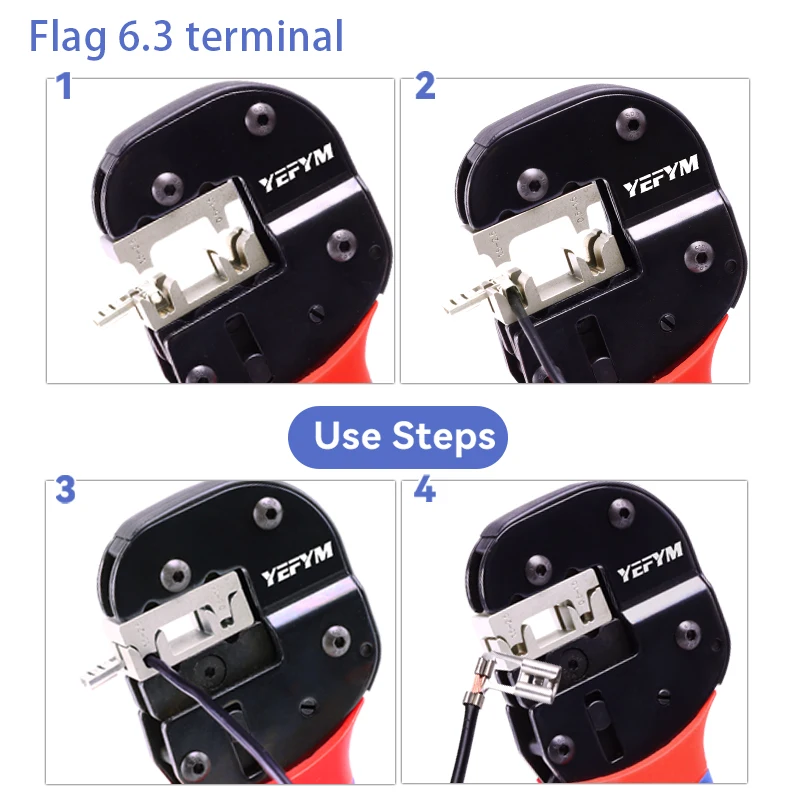 Flag 6.3 terminal

1

YEFYM

2

YEFYM

Use Steps

3

YEFYM

4

YEFYM