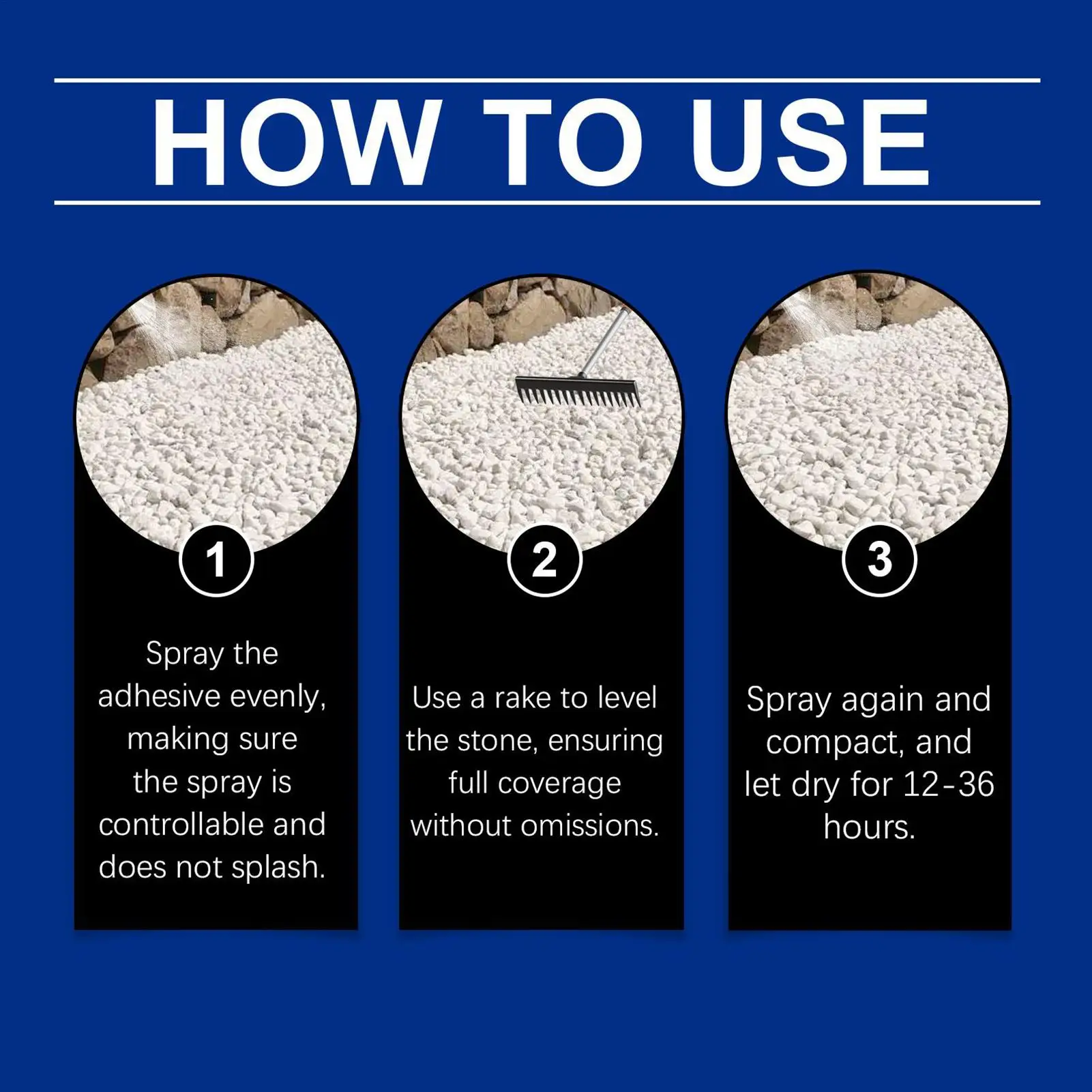 HOW TO USE

1

Spray the adhesive evenly, making sure the spray is controllable and does not splash.

2

Use a rake to level the stone, ensuring full coverage without omissions.

3

Spray again and compact, and let dry for 12-36 hours.