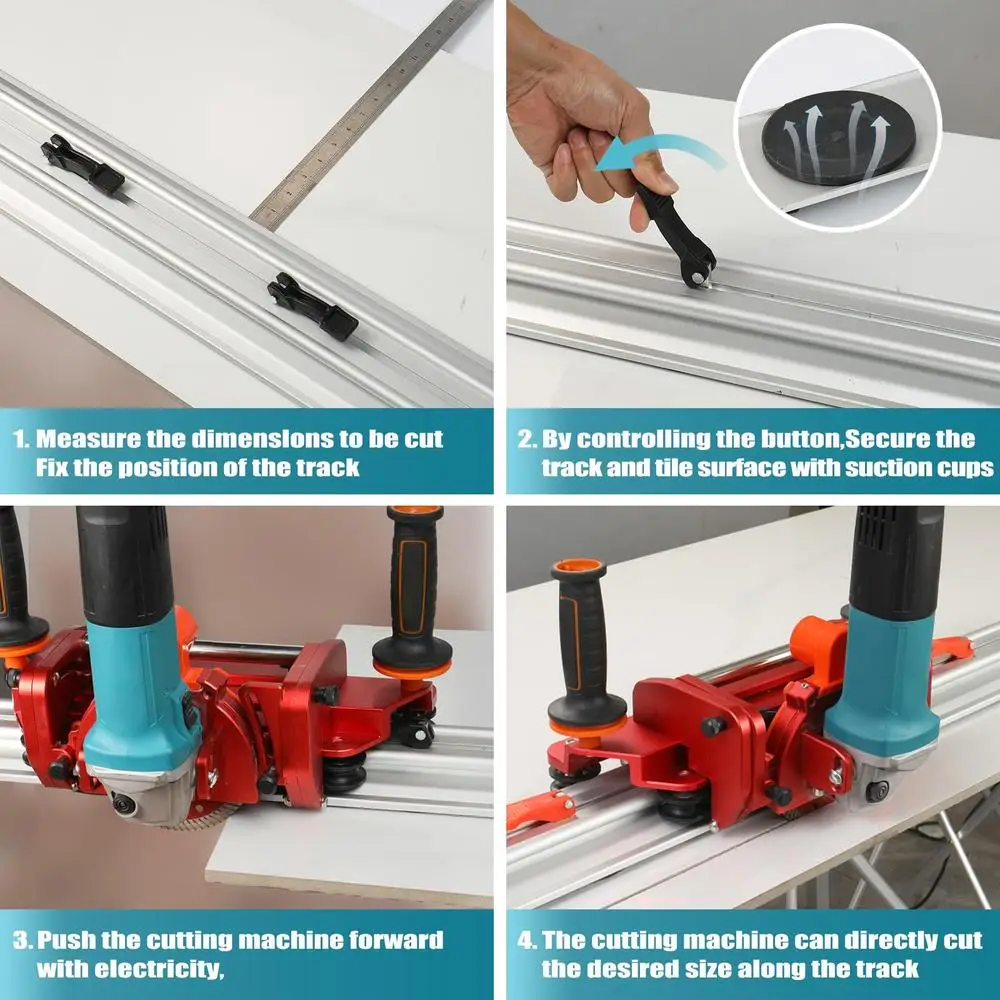 1. Measure the dimensions to be cut
Fix the position of the track

2. By controlling the button,Secure the track and tile surface with suction cups

3. Push the cutting machine forward with electricity,

4. The cutting machine can directly cut the desired size along the track