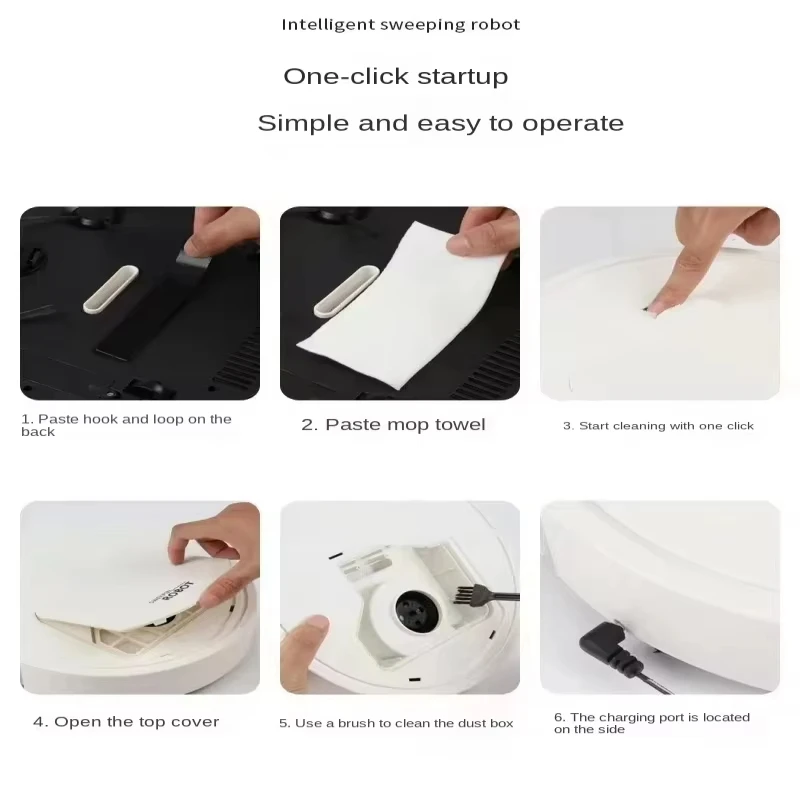 Intelligent sweeping robot

One-click startup

Simple and easy to operate

1. Paste hook and loop on the back

2. Paste mop towel

3. Start cleaning with one click

ROBOT

4. Open the top cover

5. Use a brush to clean the dust box

6. The charging port is located on the side