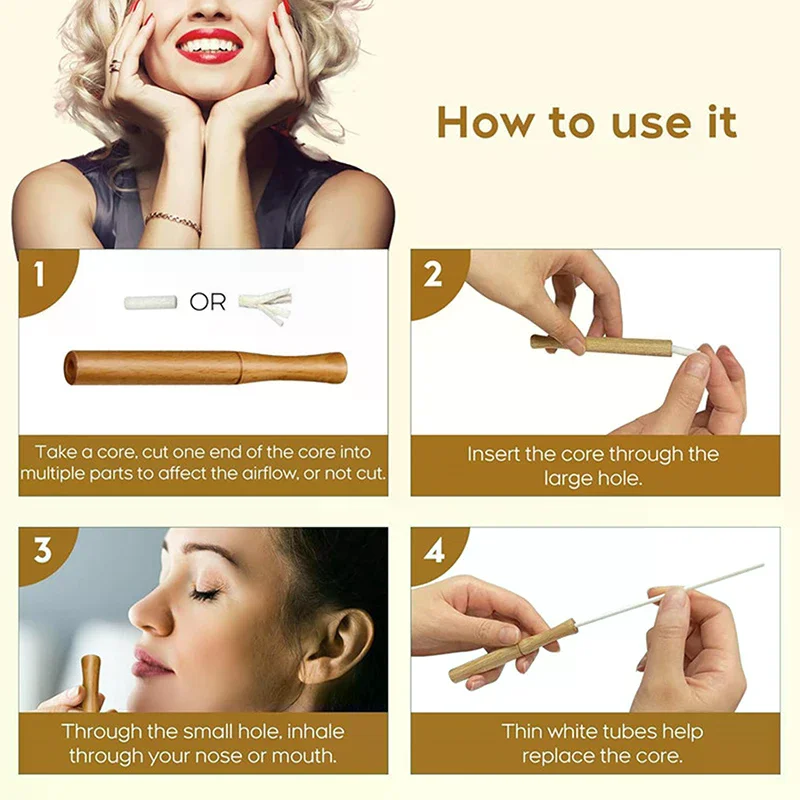 How to use it

1

OR

Take a core, cut one end of the core into multiple parts to affect the airflow, or not cut.

2

Insert the core through the large hole.

3

Through the small hole, inhale through your nose or mouth.

4

Thin white tubes help replace the core.