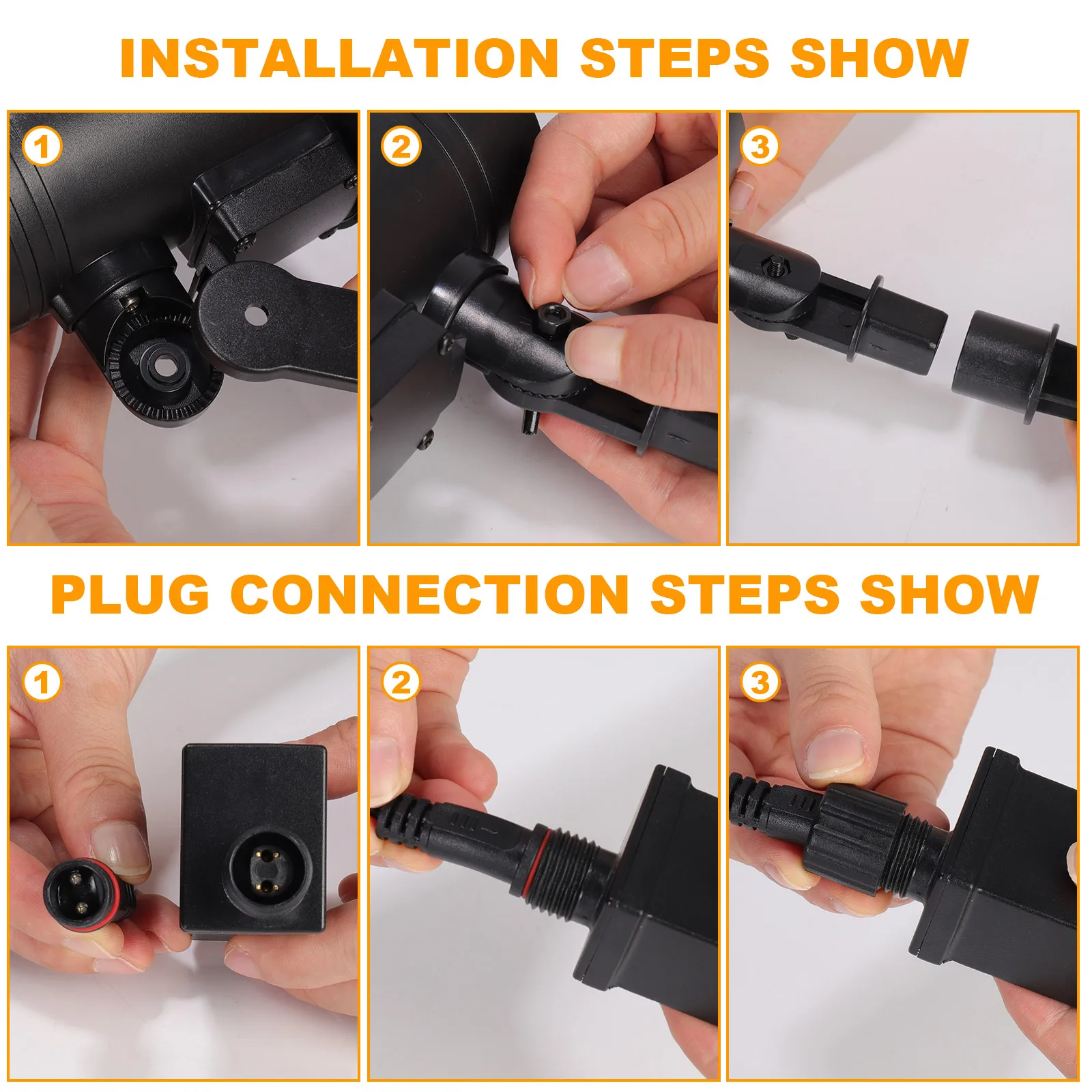 INSTALLATION STEPS SHOW

1

2

3

PLUG CONNECTION STEPS SHOW

1

2

3