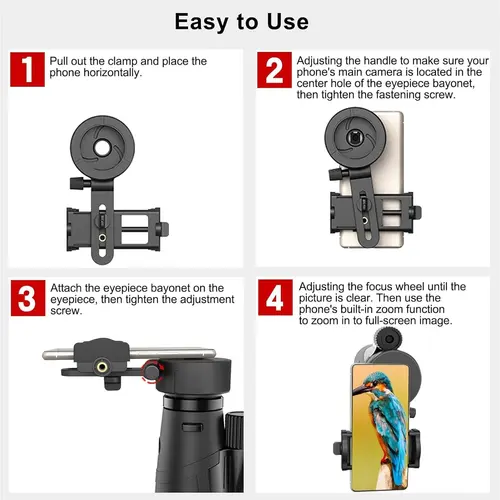 Easy to Use

1
Pull out the clamp and place the phone horizontally.

2
Adjusting the handle to make sure your phone's main camera is located in the center hole of the eyepiece bayonet, then tighten the fastening screw.

3
Attach the eyepiece bayonet on the eyepiece, then tighten the adjustment screw.

4
Adjusting the focus wheel until the picture is clear. Then use the phone's built-in zoom function to zoom in to full-screen image.