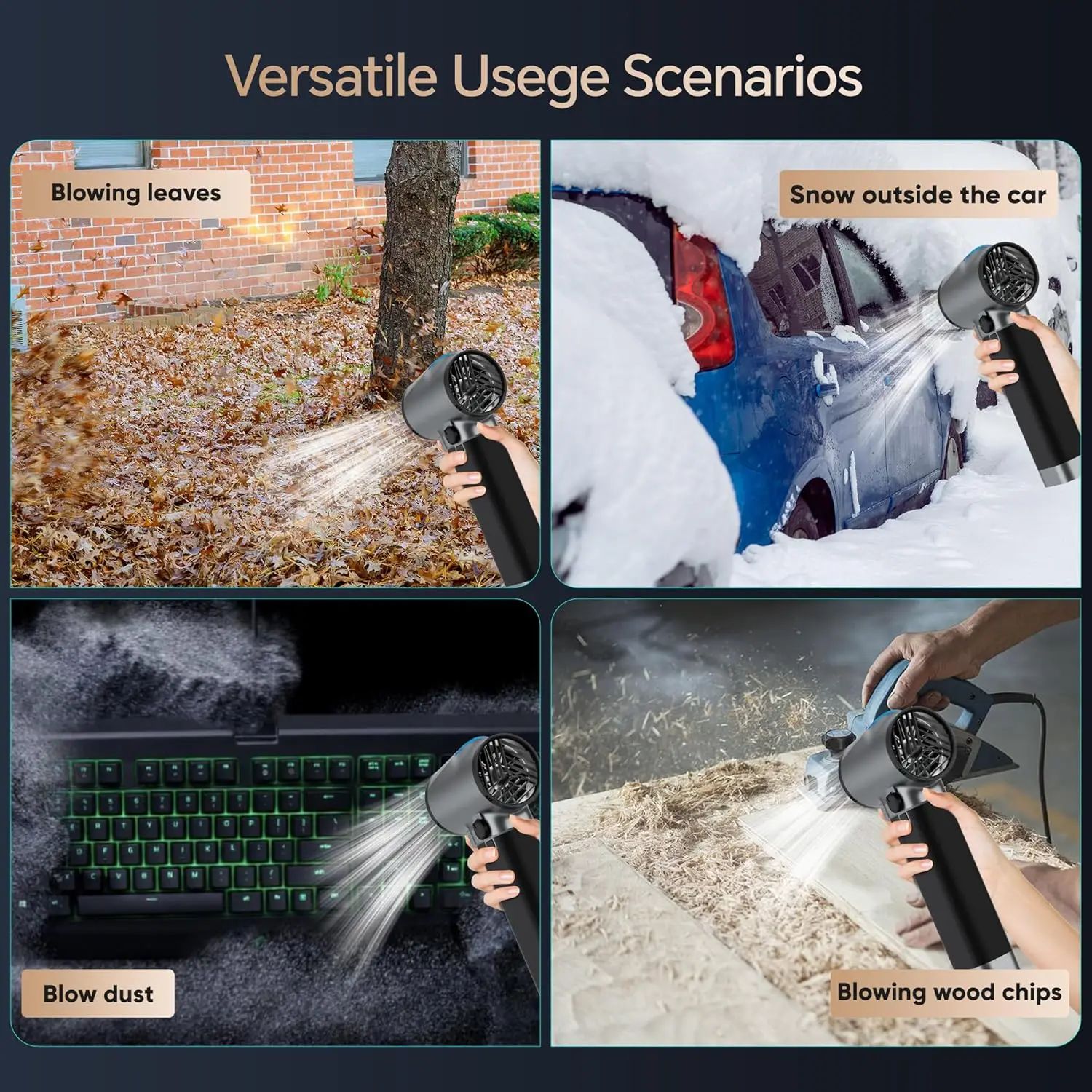 Versatile Usege Scenarios

Blowing leaves

Snow outside the car

Blow dust

Blowing wood chips