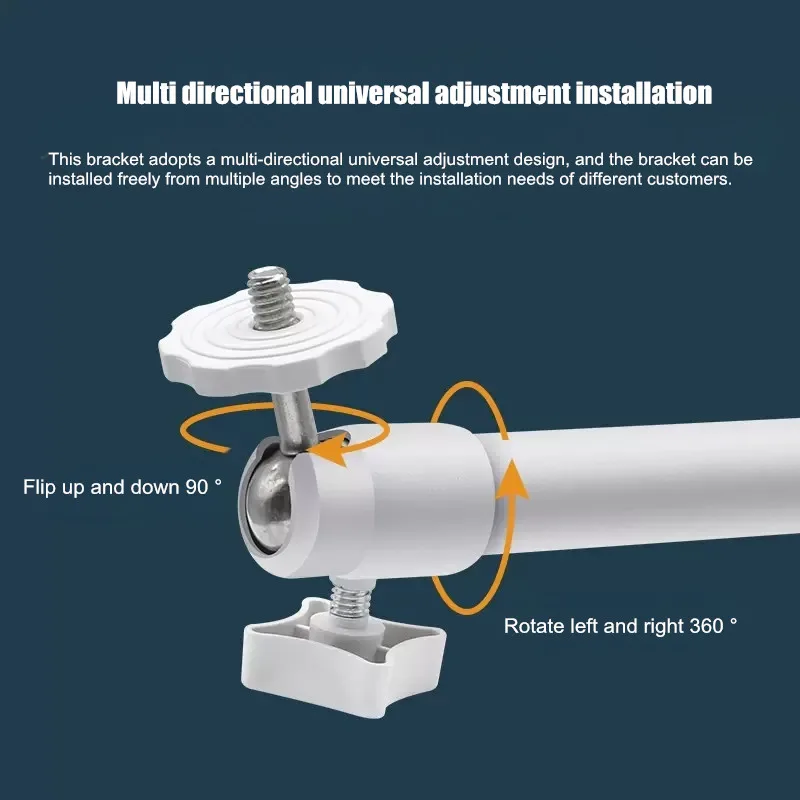 Multi directional universal adjustment installation

This bracket adopts a multi-directional universal adjustment design, and the bracket can be installed freely from multiple angles to meet the installation needs of different customers.

Flip up and down 90 °

Rotate left and right 360 °