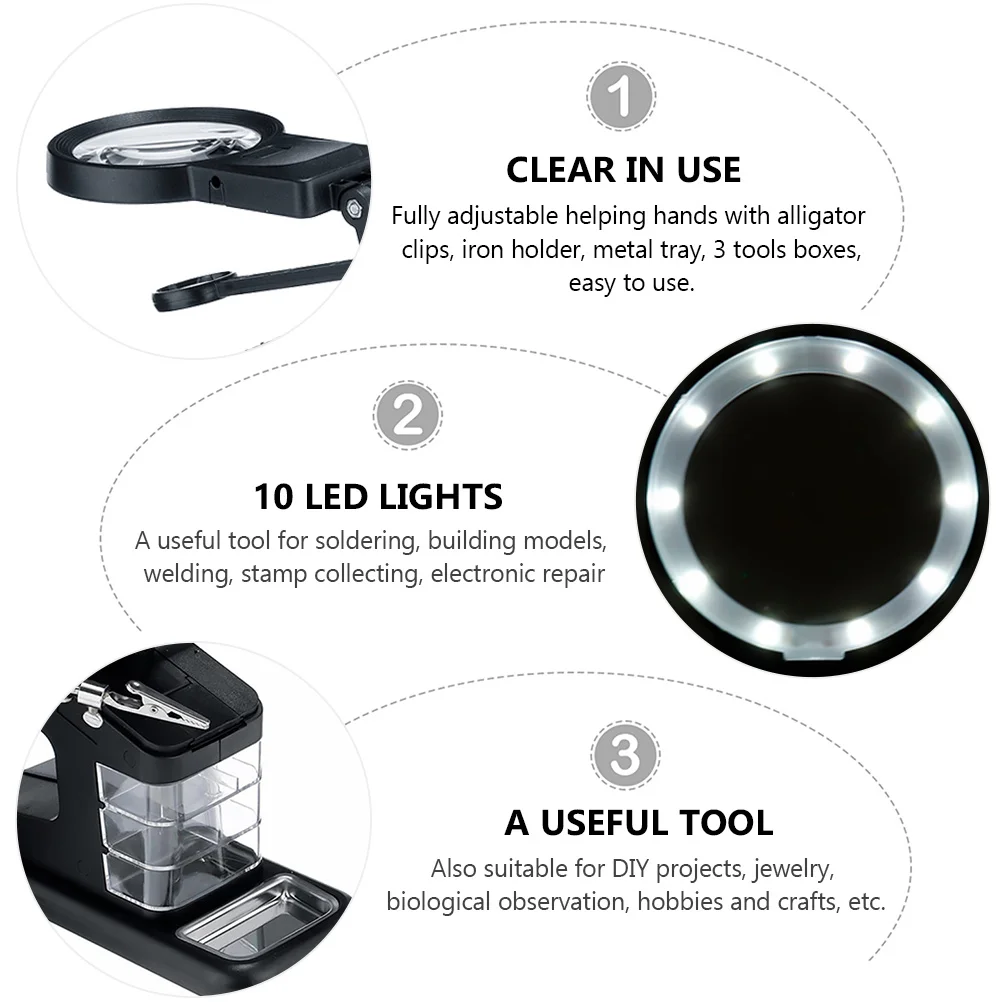 1

CLEAR IN USE

Fully adjustable helping hands with alligator clips, iron holder, metal tray, 3 tools boxes, easy to use.

2

10 LED LIGHTS

A useful tool for soldering, building models, welding, stamp collecting, electronic repair

3

A USEFUL TOOL

Also suitable for DIY projects, jewelry, biological observation, hobbies and crafts, etc.