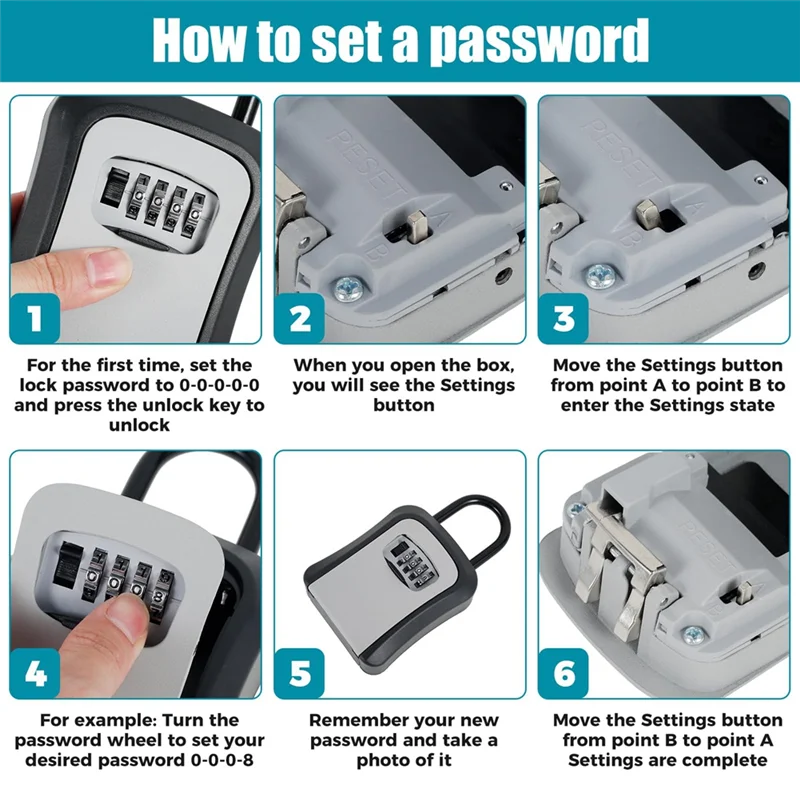 How to set a password

1

For the first time, set the lock password to 0-0-0-0-0 and press the unlock key to unlock

RESET
A
B

2

When you open the box, you will see the Settings button

RESET
A
B

3

Move the Settings button from point A to point B to enter the Settings state

4

For example: Turn the password wheel to set your desired password 0-0-0-8

5

Remember your new password and take a photo of it

RESET

6

Move the Settings button from point B to point A Settings are complete