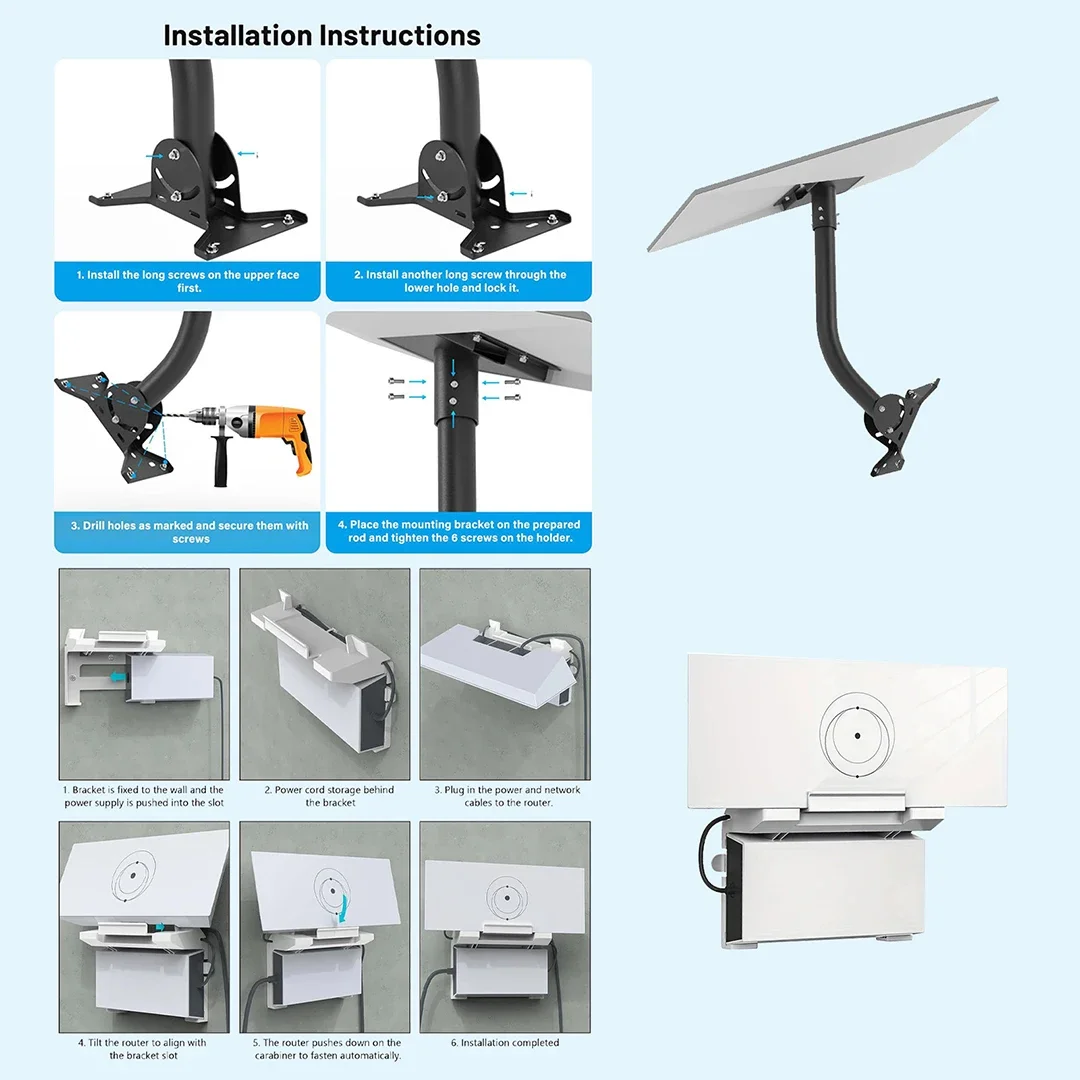 Installation Instructions

1. Install the long screws on the upper face first.

2. Install another long screw through the lower hole and lock it.

3. Drill holes as marked and secure them with screws

4. Place the mounting bracket on the prepared rod and tighten the 6 screws on the holder.

1. Bracket is fixed to the wall and the power supply is pushed into the slot

2. Power cord storage behind the bracket

3. Plug in the power and network cables to the router.

4. Tilt the router to align with the bracket slot

5. The router pushes down on the carabiner to fasten automatically.

6. Installation completed