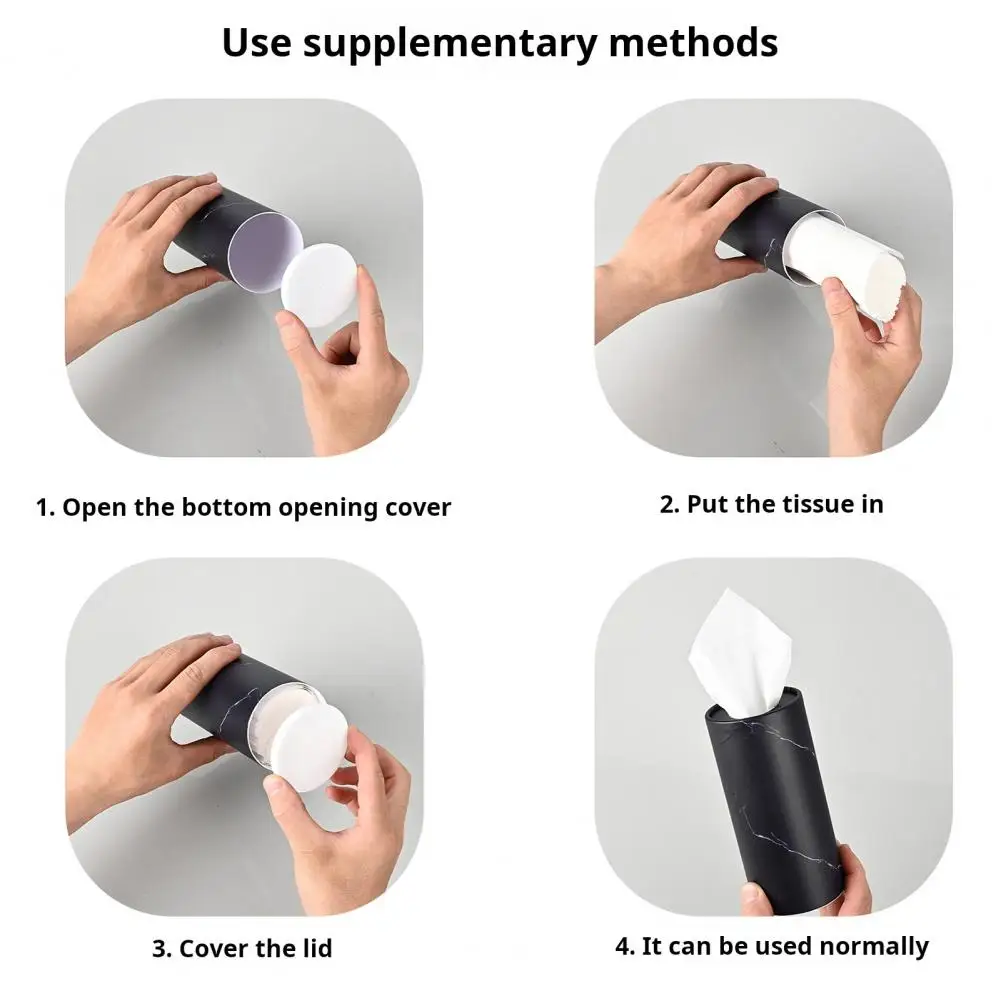 Use supplementary methods

1. Open the bottom opening cover

2. Put the tissue in

3. Cover the lid

4. It can be used normally