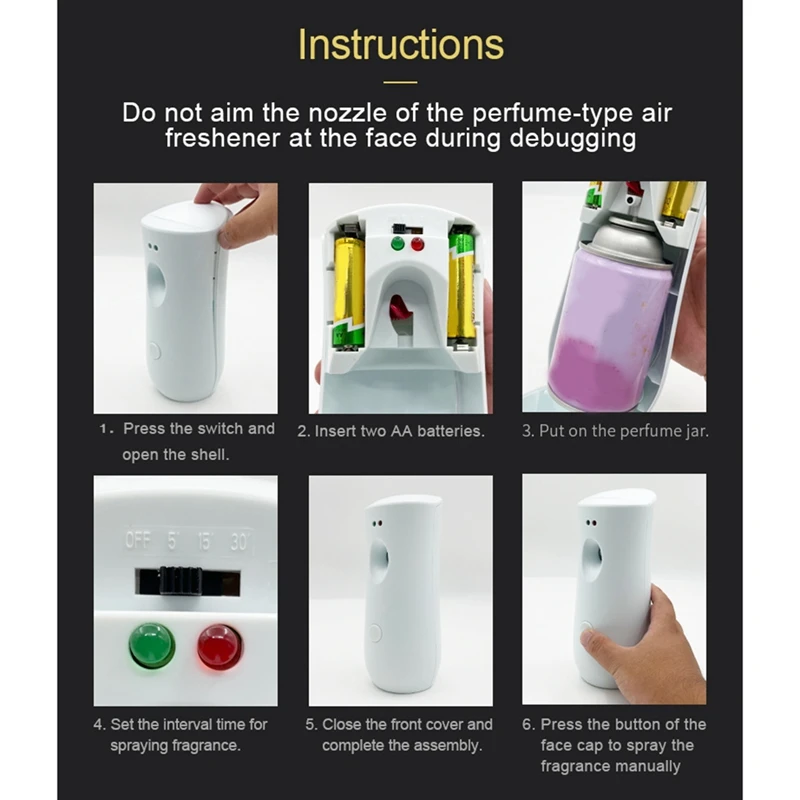 Instructions

Do not aim the nozzle of the perfume-type air freshener at the face during debugging

1. Press the switch and open the shell.

2. Insert two AA batteries.

3. Put on the perfume jar.

OFF 5' 15' 30'

4. Set the interval time for spraying fragrance.

5. Close the front cover and complete the assembly.

6. Press the button of the face cap to spray the fragrance manually