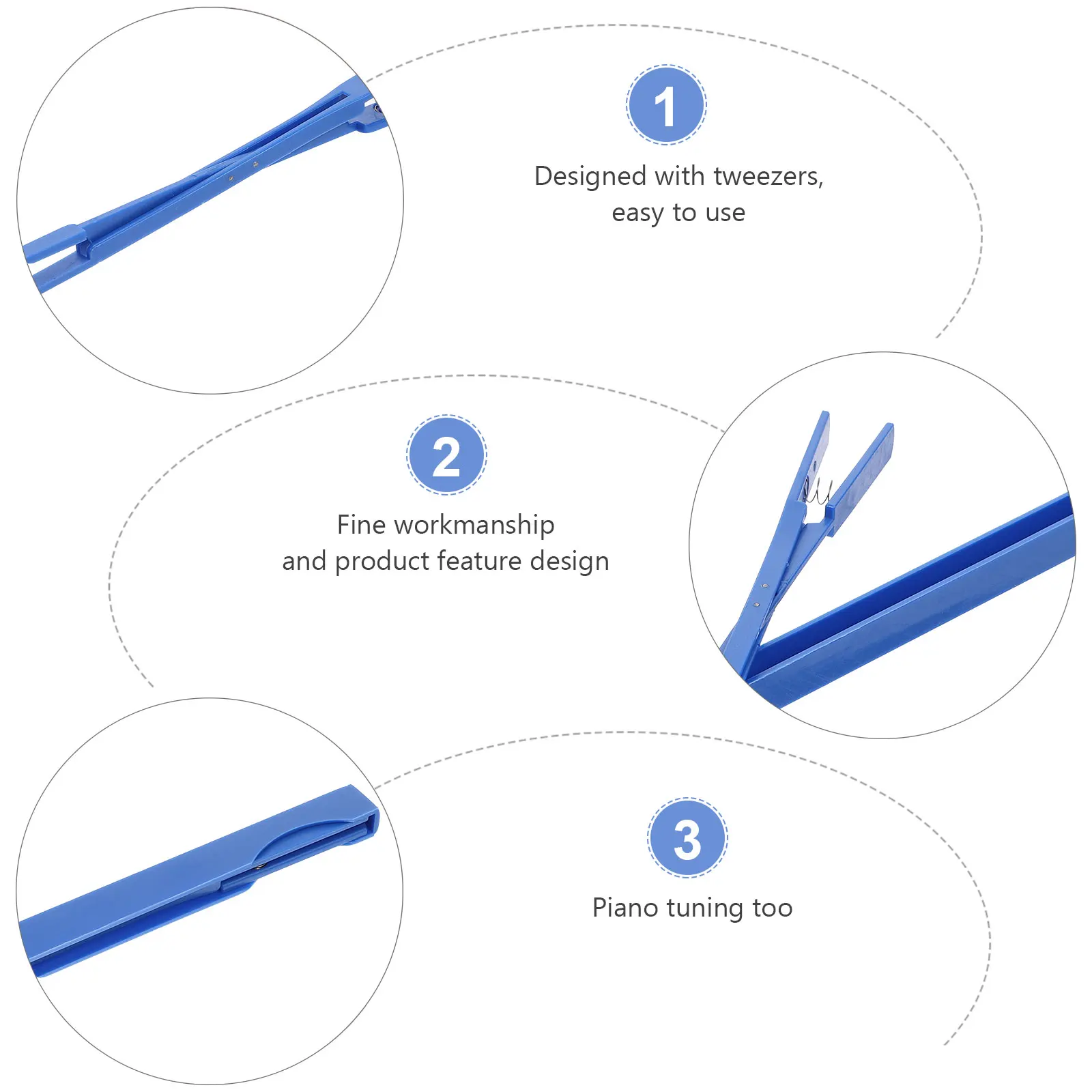 1

Designed with tweezers, easy to use

2

Fine workmanship and product feature design

3

Piano tuning too