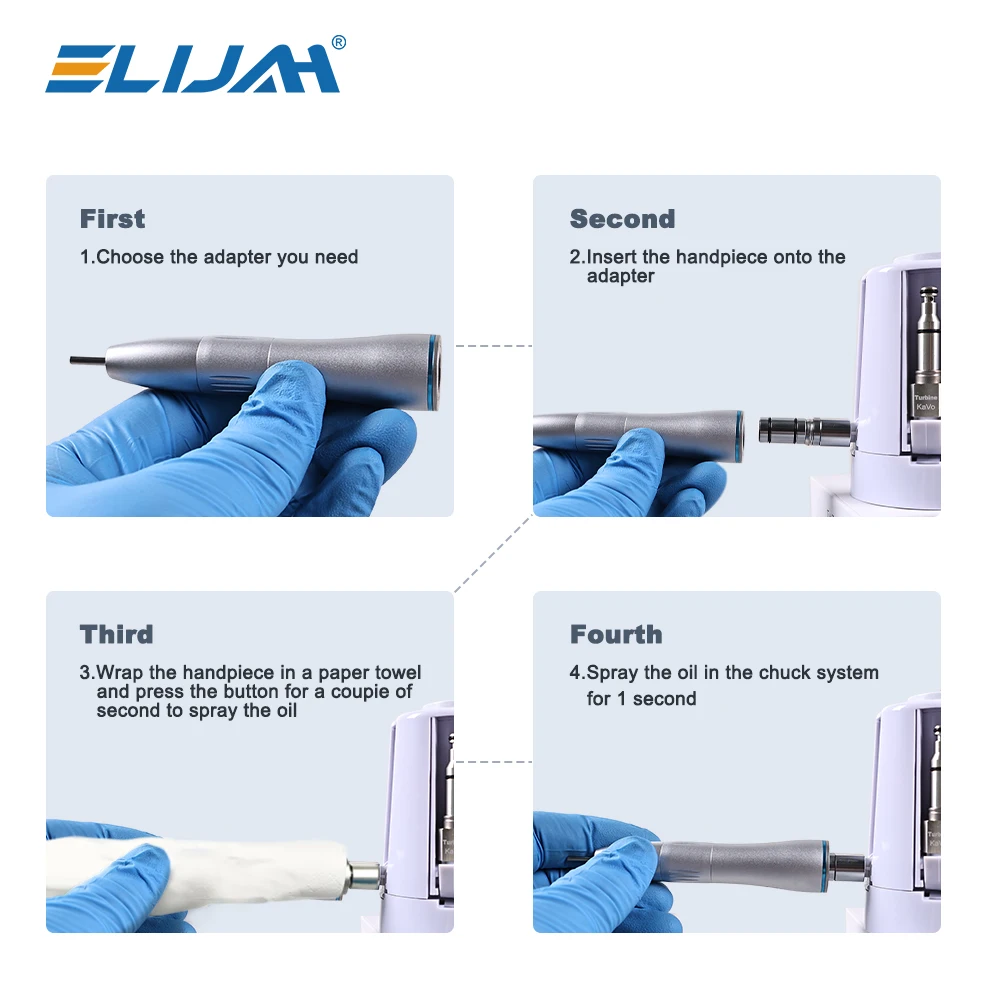 ELIJAH®

First
1.Choose the adapter you need

Second
2.Insert the handpiece onto the adapter

Turbine
KaVo

Third
3.Wrap the handpiece in a paper towel and press the button for a coupie of second to spray the oil

Fourth
4.Spray the oil in the chuck system for 1 second