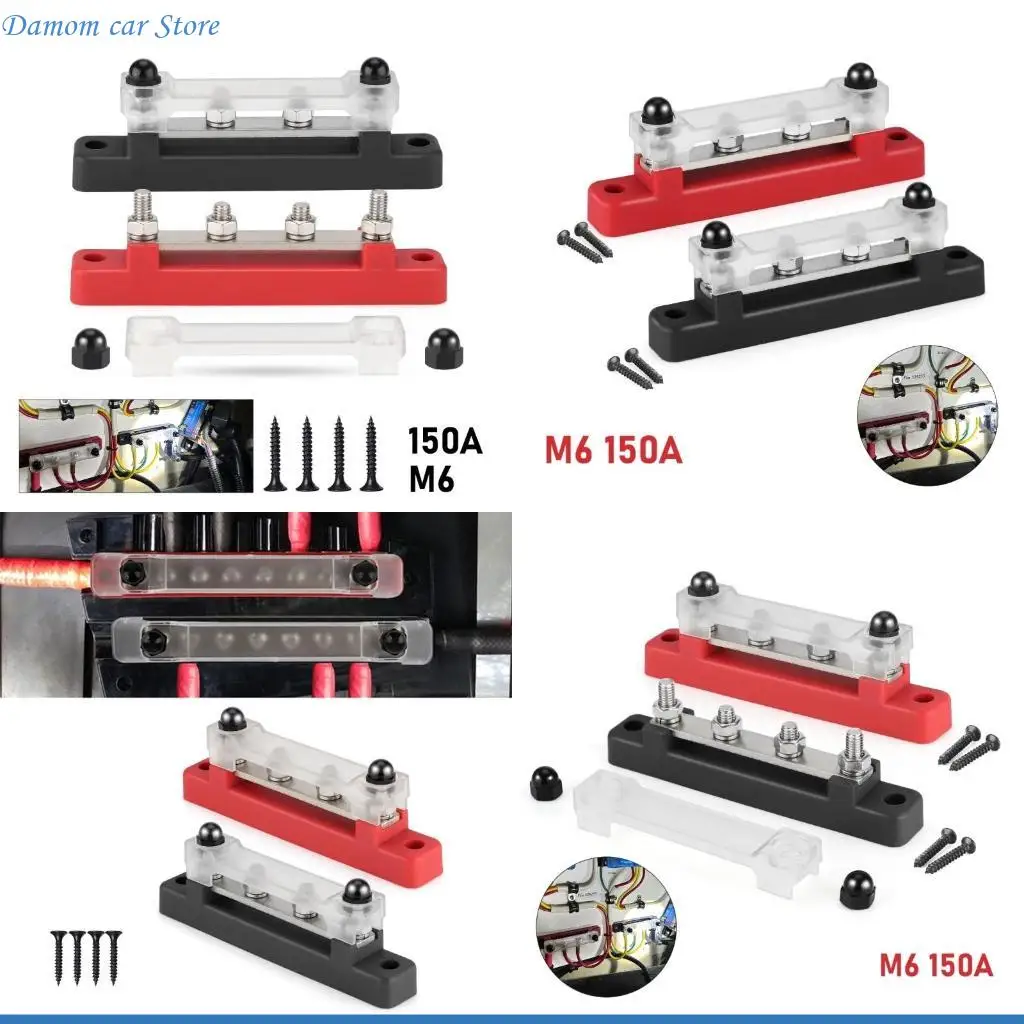 Damom car Store

150A
M6

M6 150A

M6 150A