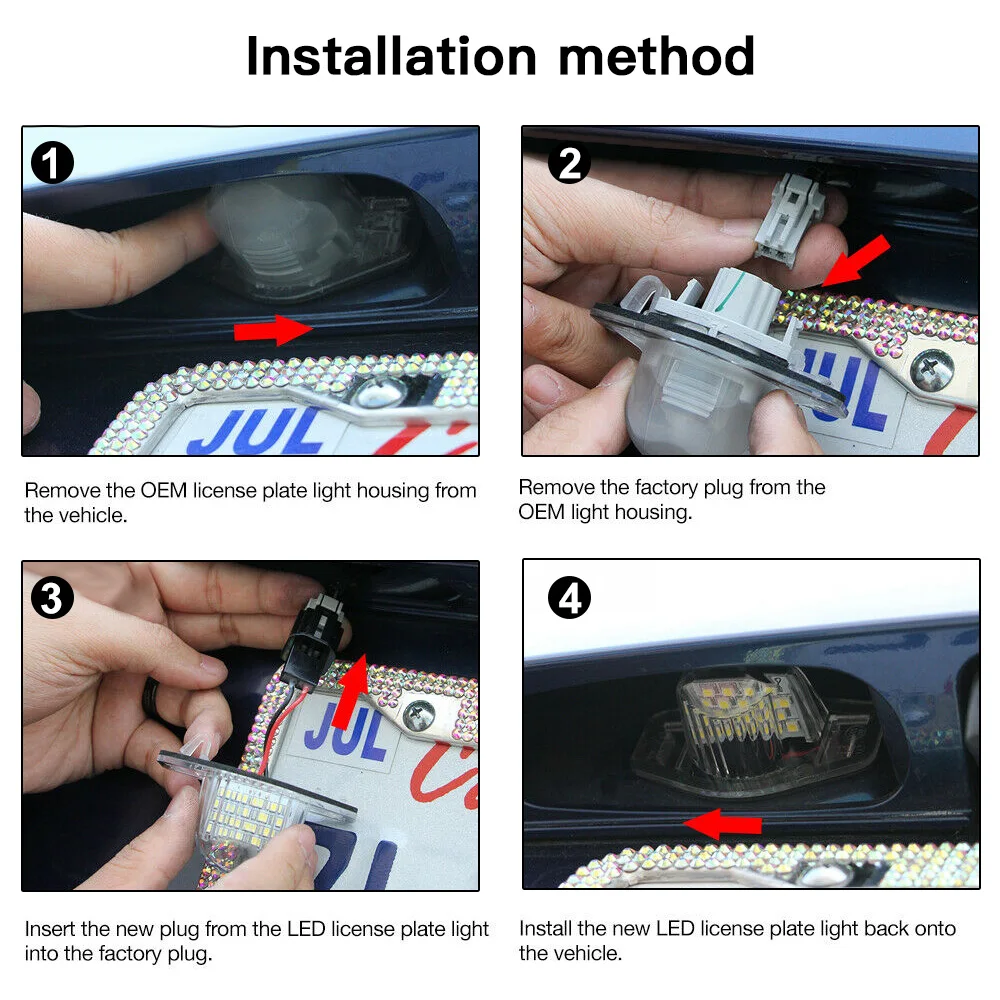 Installation method

1

JUL

Remove the OEM license plate light housing from the vehicle.

2

JUL

Remove the factory plug from the OEM light housing.

3

JUL

Insert the new plug from the LED license plate light into the factory plug.

4

Install the new LED license plate light back onto the vehicle.