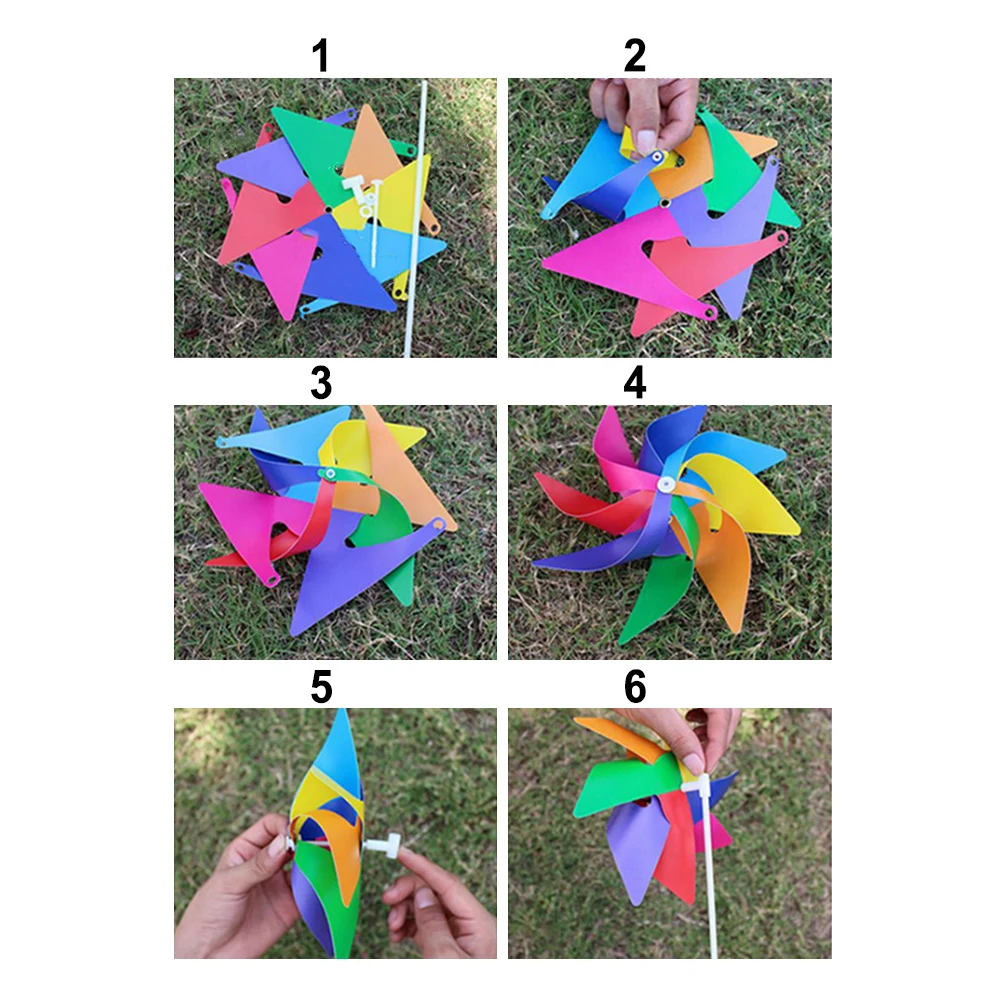 1

2

3

4

5

6