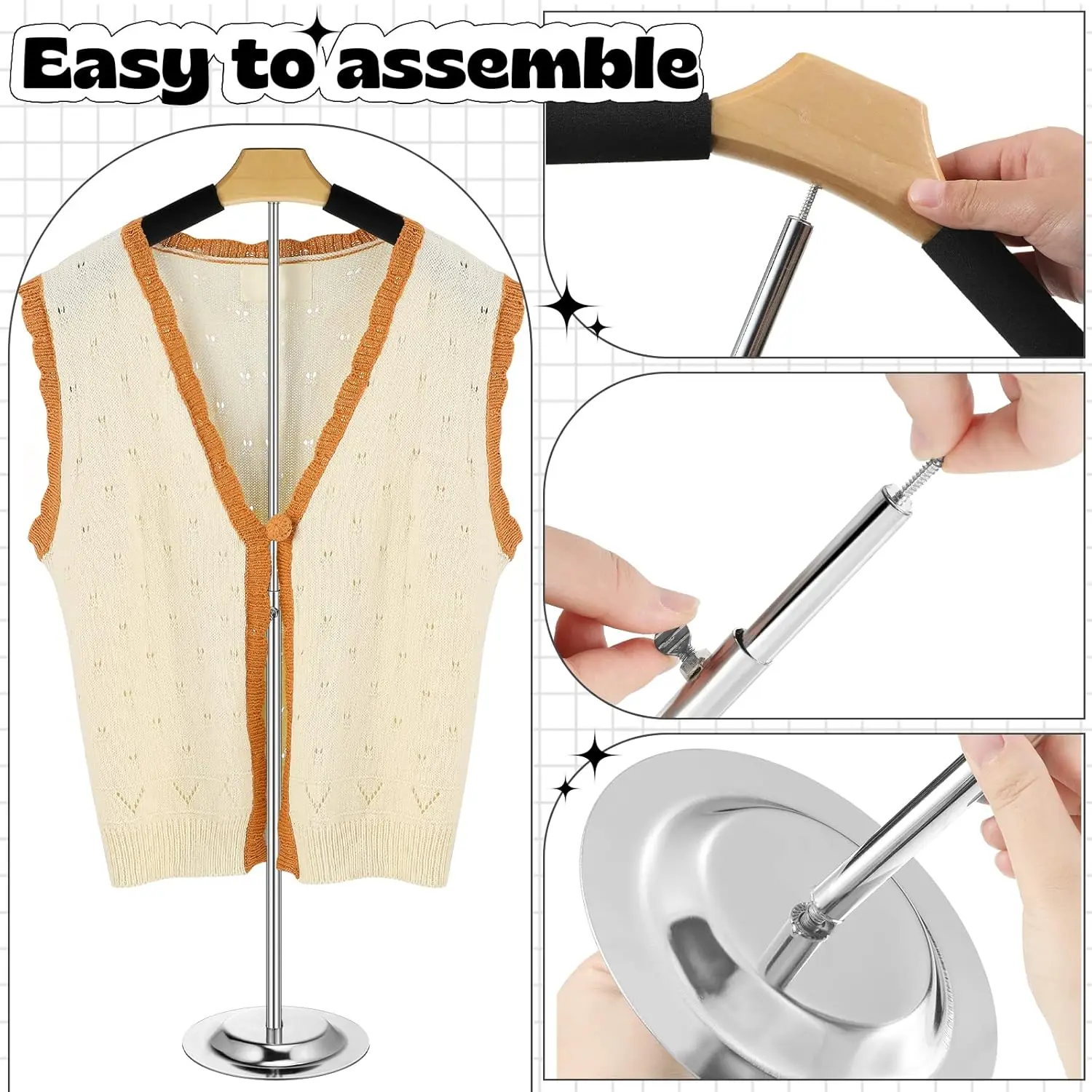 Easy to assemble