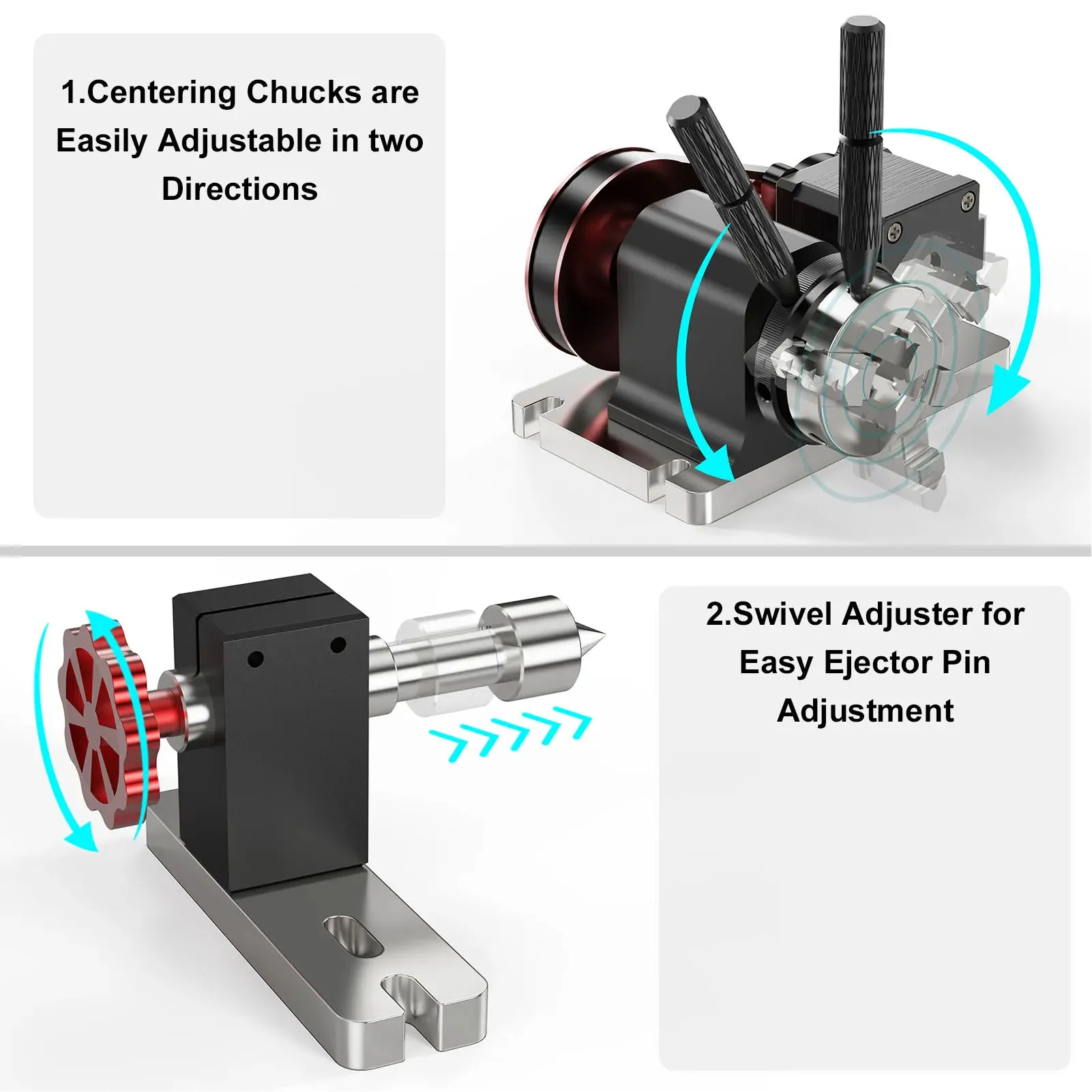 1.Centering Chucks are Easily Adjustable in two Directions

2.Swivel Adjuster for Easy Ejector Pin Adjustment