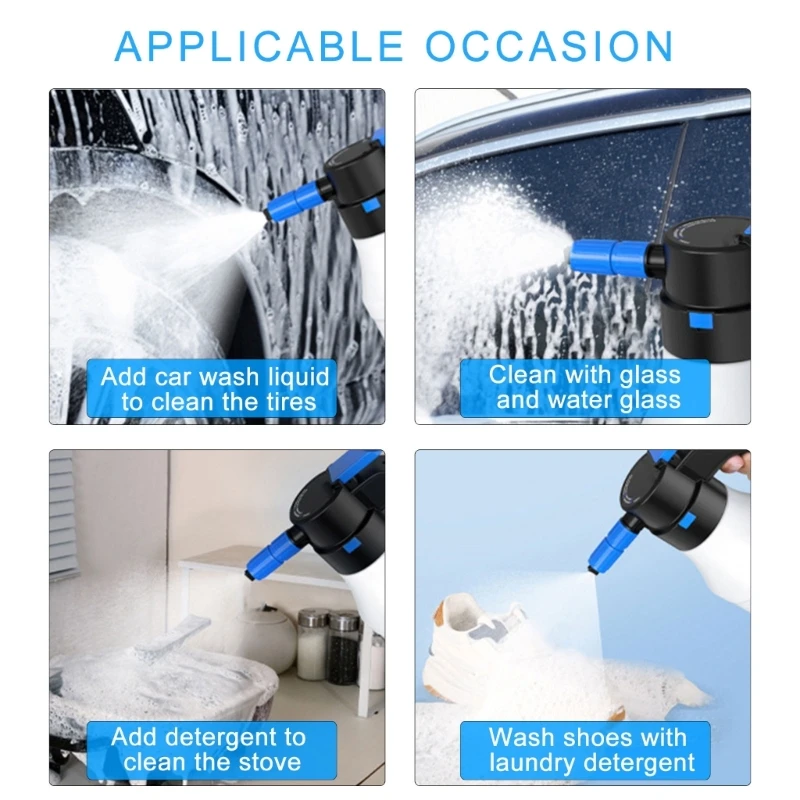 APPLICABLE OCCASION

Add car wash liquid to clean the tires

Clean with glass and water glass

Add detergent to clean the stove

Wash shoes with laundry detergent